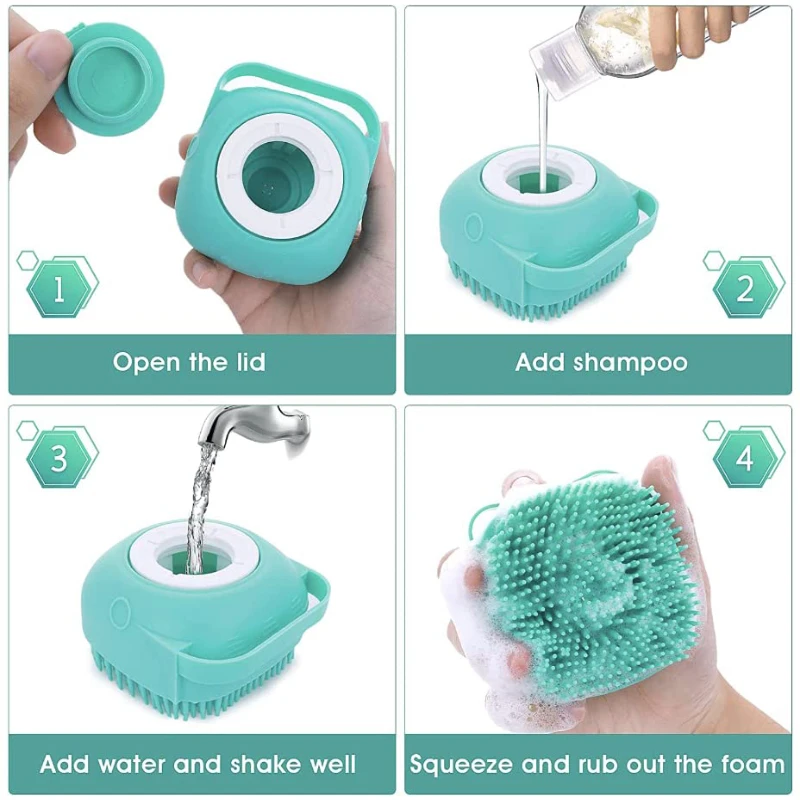 1

Open the lid

2

Add shampoo

3

Add water and shake well

4

Squeeze and rub out the foam