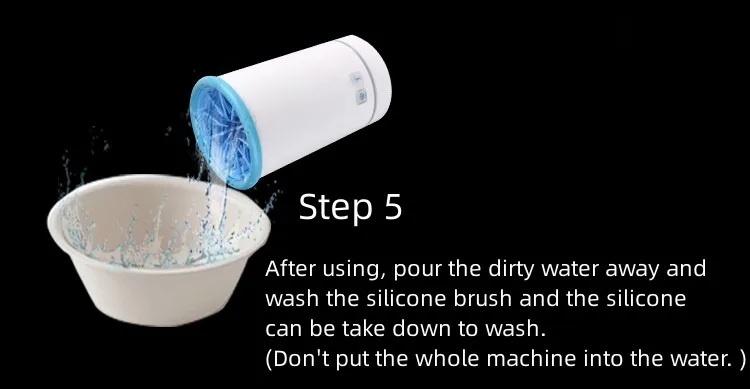 Step 5

After using, pour the dirty water away and wash the silicone brush and the silicone can be take down to wash.
(Don't put the whole machine into the water. )