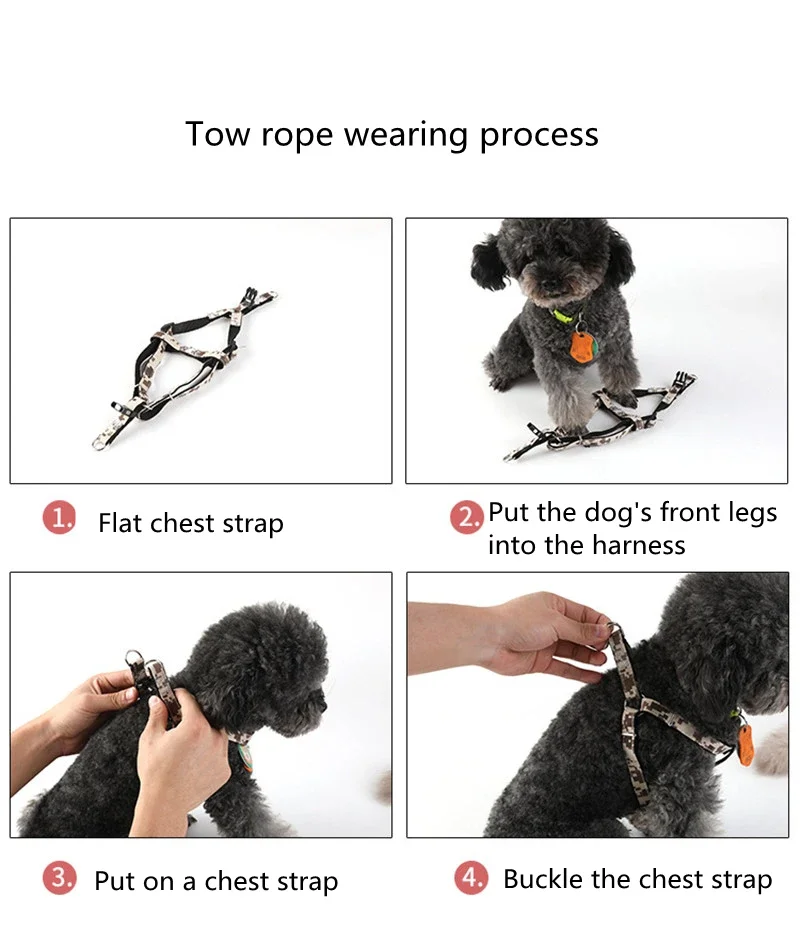 Tow rope wearing process

1. Flat chest strap

2. Put the dog's front legs into the harness

3. Put on a chest strap

4. Buckle the chest strap