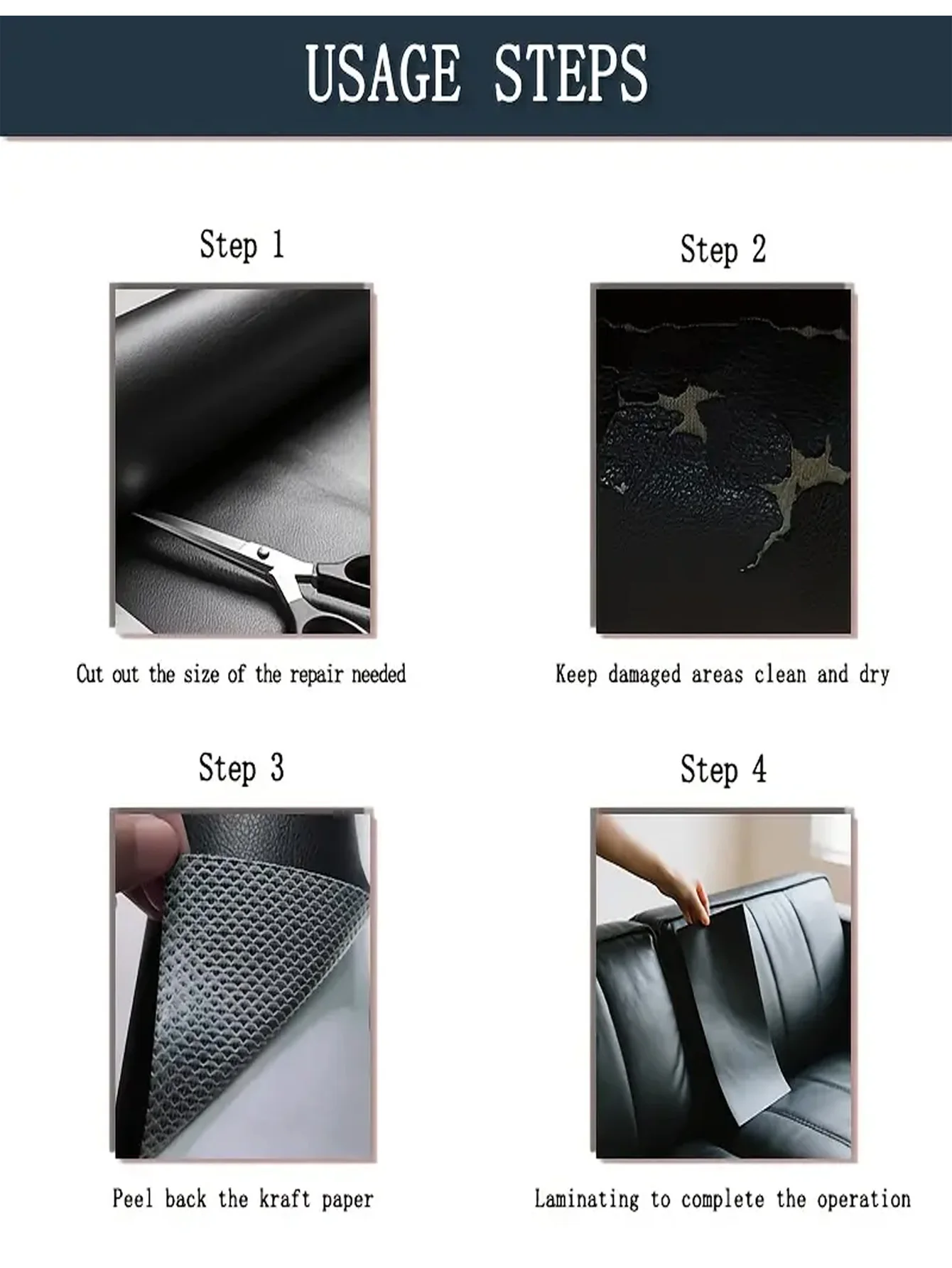 USAGE STEPS

Step 1

Cut out the size of the repair needed

Step 2

Keep damaged areas clean and dry

Step 3

Peel back the kraft paper

Step 4

Laminating to complete the operation