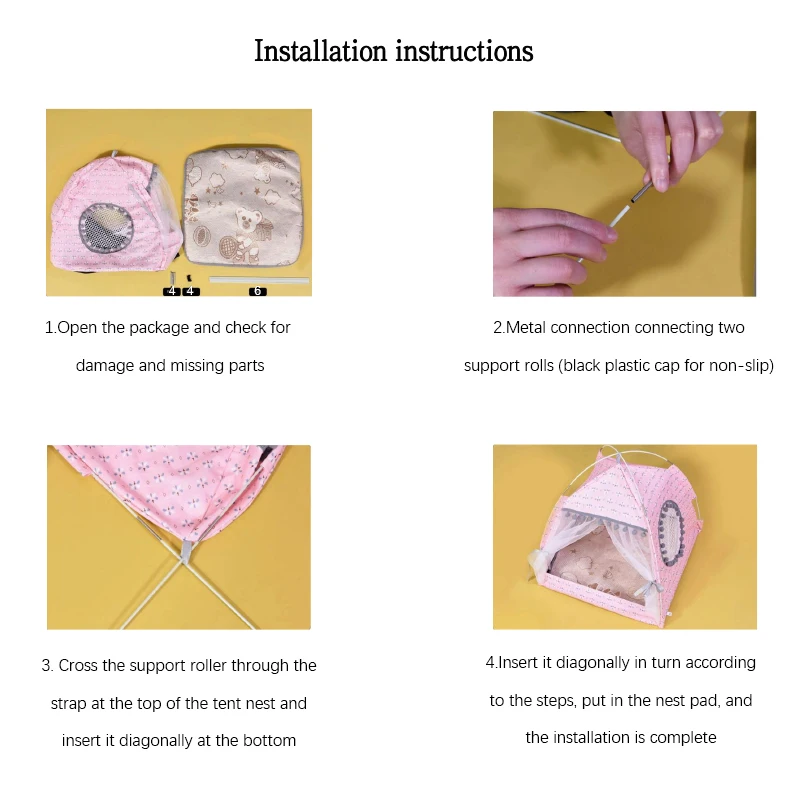 Installation instructions

4 4 6

1.Open the package and check for damage and missing parts

2.Metal connection connecting two support rolls (black plastic cap for non-slip)

3. Cross the support roller through the strap at the top of the tent nest and insert it diagonally at the bottom

4.Insert it diagonally in turn according to the steps, put in the nest pad, and the installation is complete