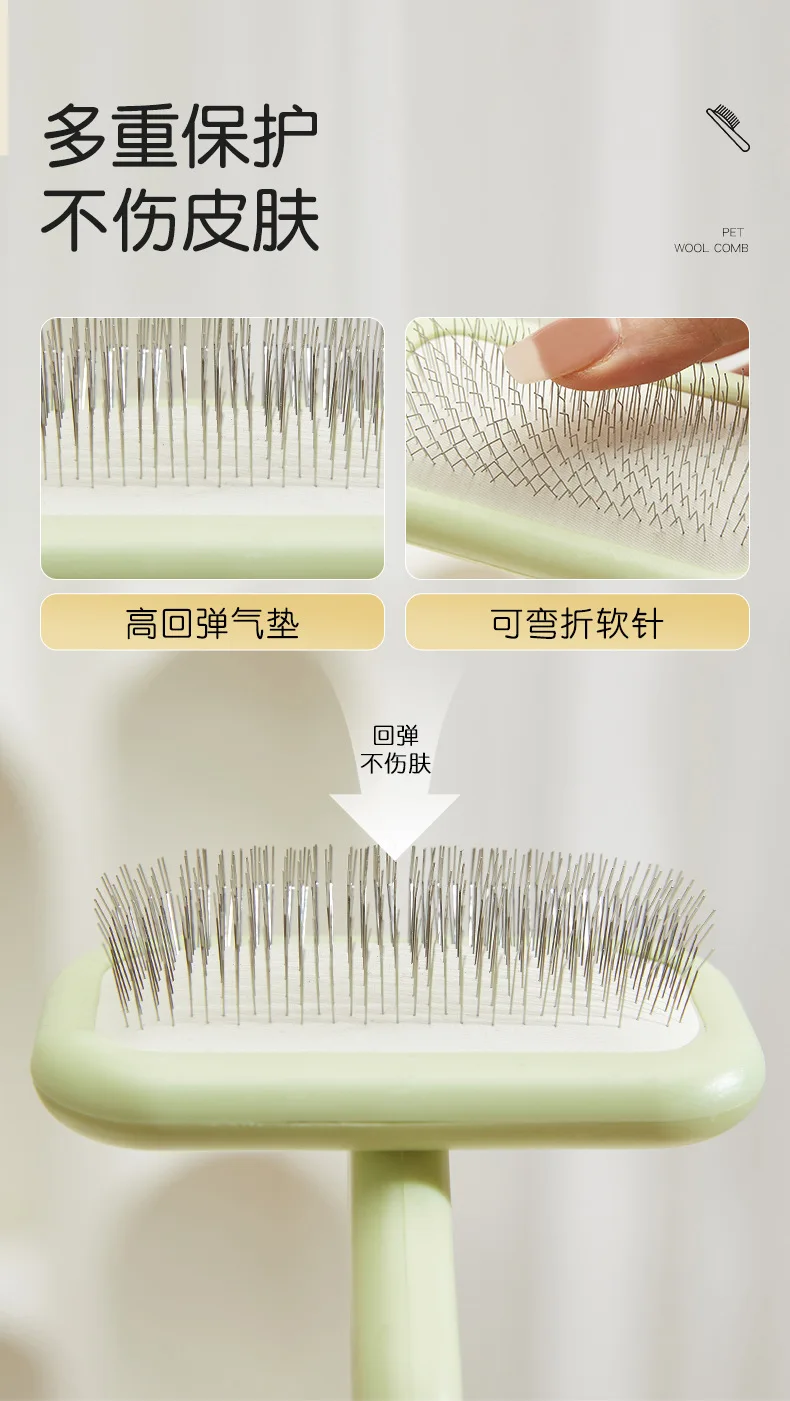 多重保护
不伤皮肤

PET
WOOL COMB

高回弹气垫

可弯折软针

回弹
不伤肤