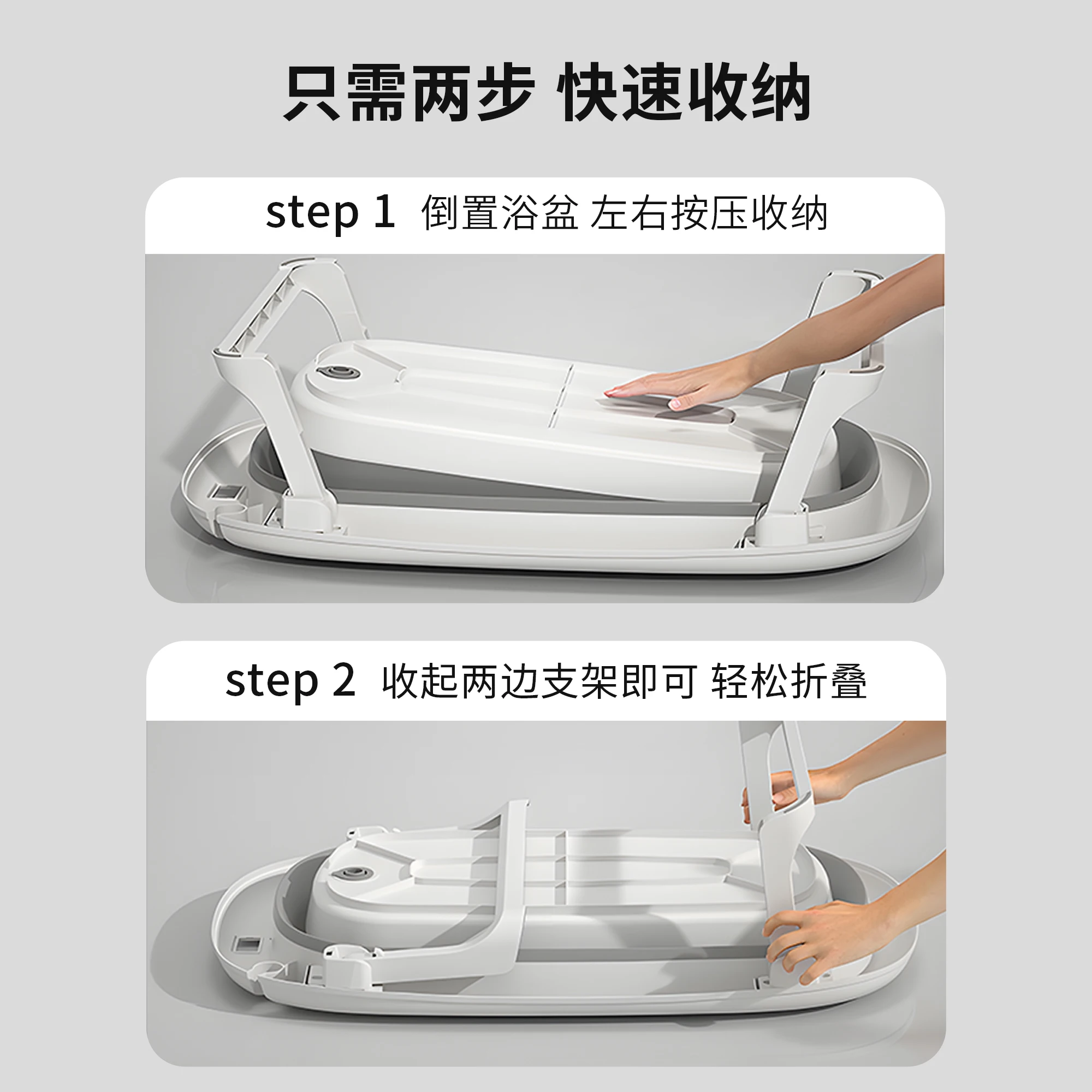 只需两步 快速收纳

step 1 倒置浴盆 左右按压收纳

step 2 收起两边支架即可 轻松折叠