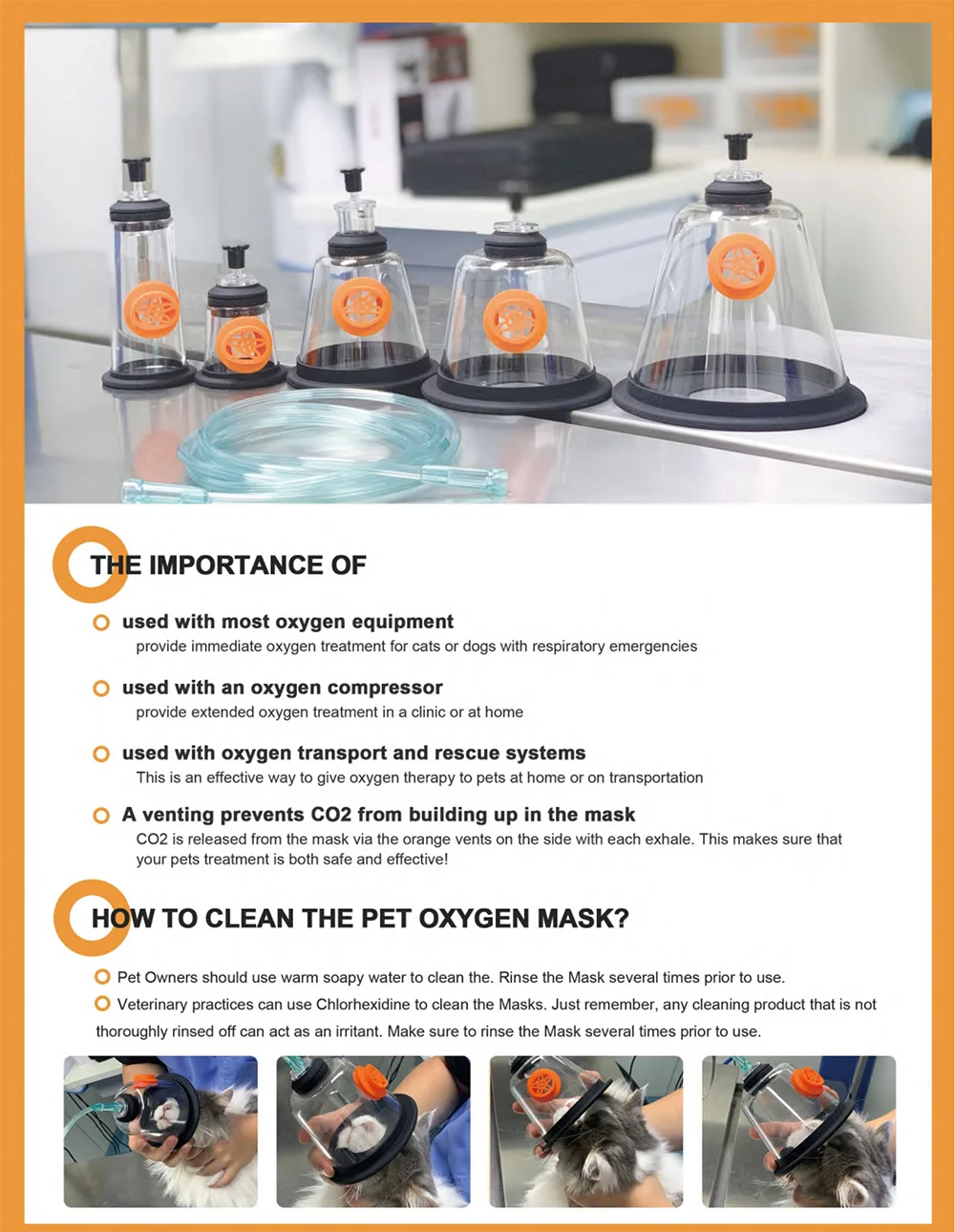 THE IMPORTANCE OF

used with most oxygen equipment
provide immediate oxygen treatment for cats or dogs with respiratory emergencies

used with an oxygen compressor
provide extended oxygen treatment in a clinic or at home

used with oxygen transport and rescue systems
This is an effective way to give oxygen therapy to pets at home or on transportation

A venting prevents CO2 from building up in the mask
CO2 is released from the mask via the orange vents on the side with each exhale. This makes sure that your pets treatment is both safe and effective!

HOW TO CLEAN THE PET OXYGEN MASK?

Pet Owners should use warm soapy water to clean the. Rinse the Mask several times prior to use.
Veterinary practices can use Chlorhexidine to clean the Masks. Just remember, any cleaning product that is not thoroughly rinsed off can act as an irritant. Make sure to rinse the Mask several times prior to use.