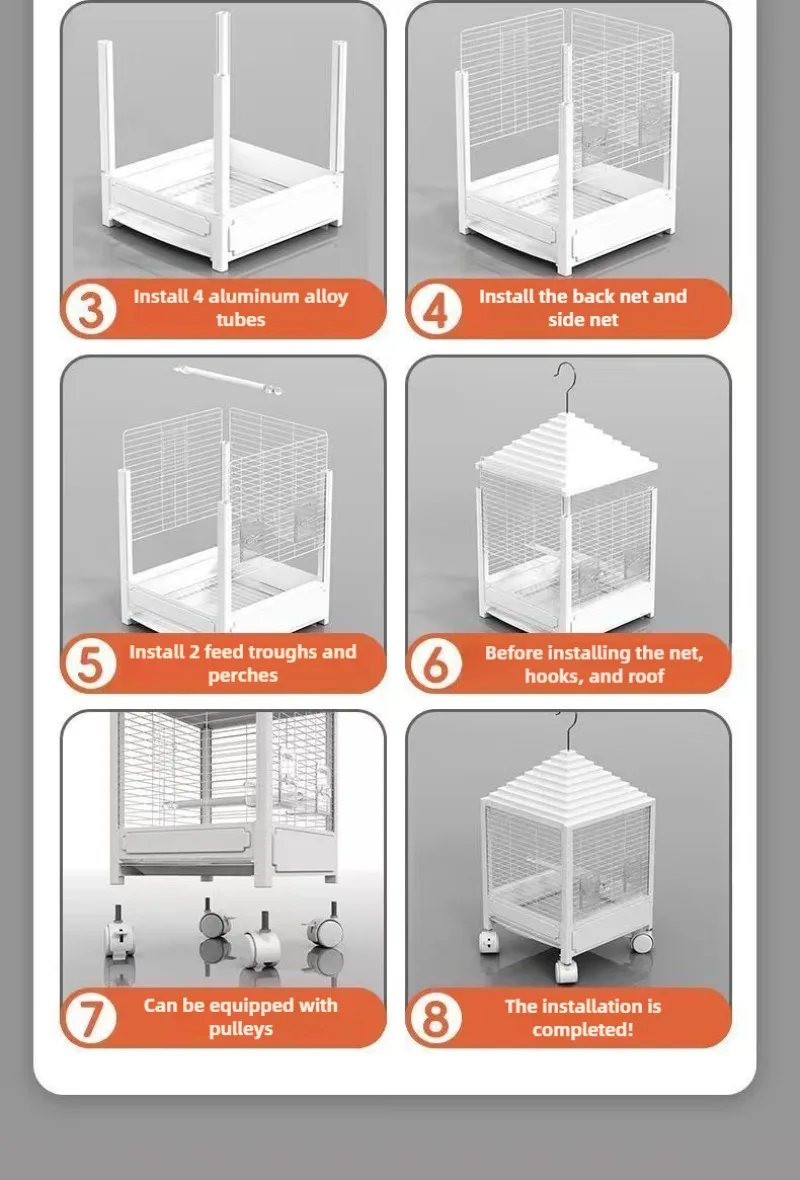 3 Install 4 aluminum alloy tubes

4 Install the back net and side net

5 Install 2 feed troughs and perches

6 Before installing the net, hooks, and roof

7 Can be equipped with pulleys

8 The installation is completed!