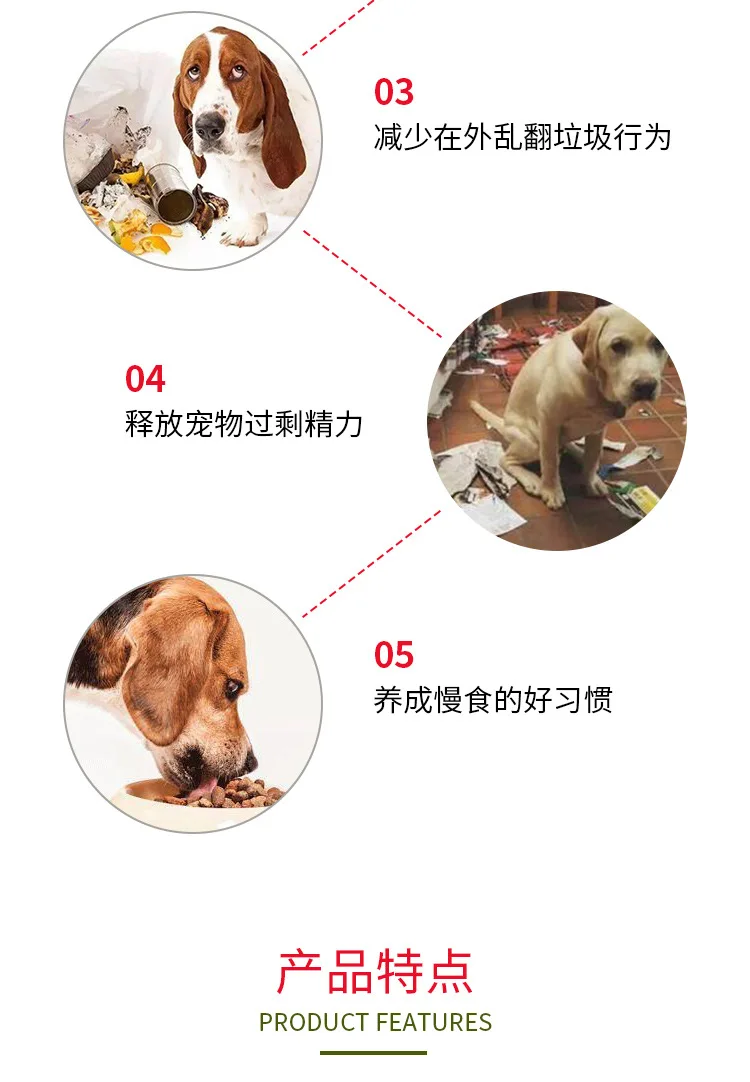 03
减少在外乱翻垃圾行为

04
释放宠物过剩精力

05
养成慢食的好习惯

产品特点
PRODUCT FEATURES