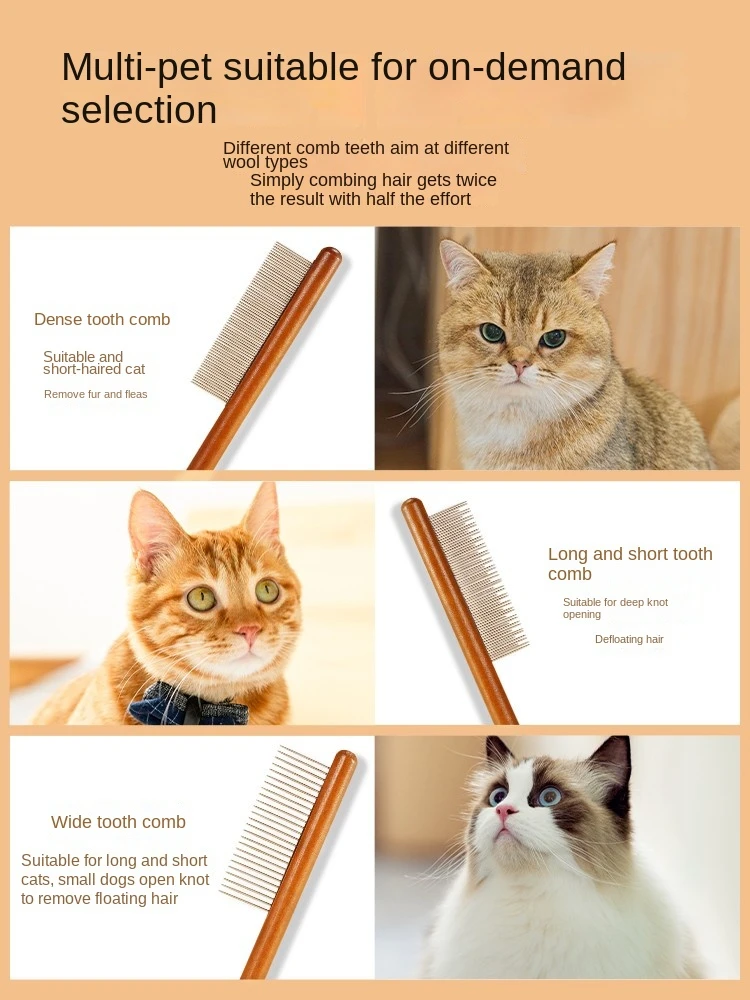 Multi-pet suitable for on-demand selection

Different comb teeth aim at different wool types

Simply combing hair gets twice the result with half the effort

Dense tooth comb

Suitable and short-haired cat

Remove fur and fleas

Long and short tooth comb

Suitable for deep knot opening

Defloating hair

Wide tooth comb

Suitable for long and short cats, small dogs open knot to remove floating hair