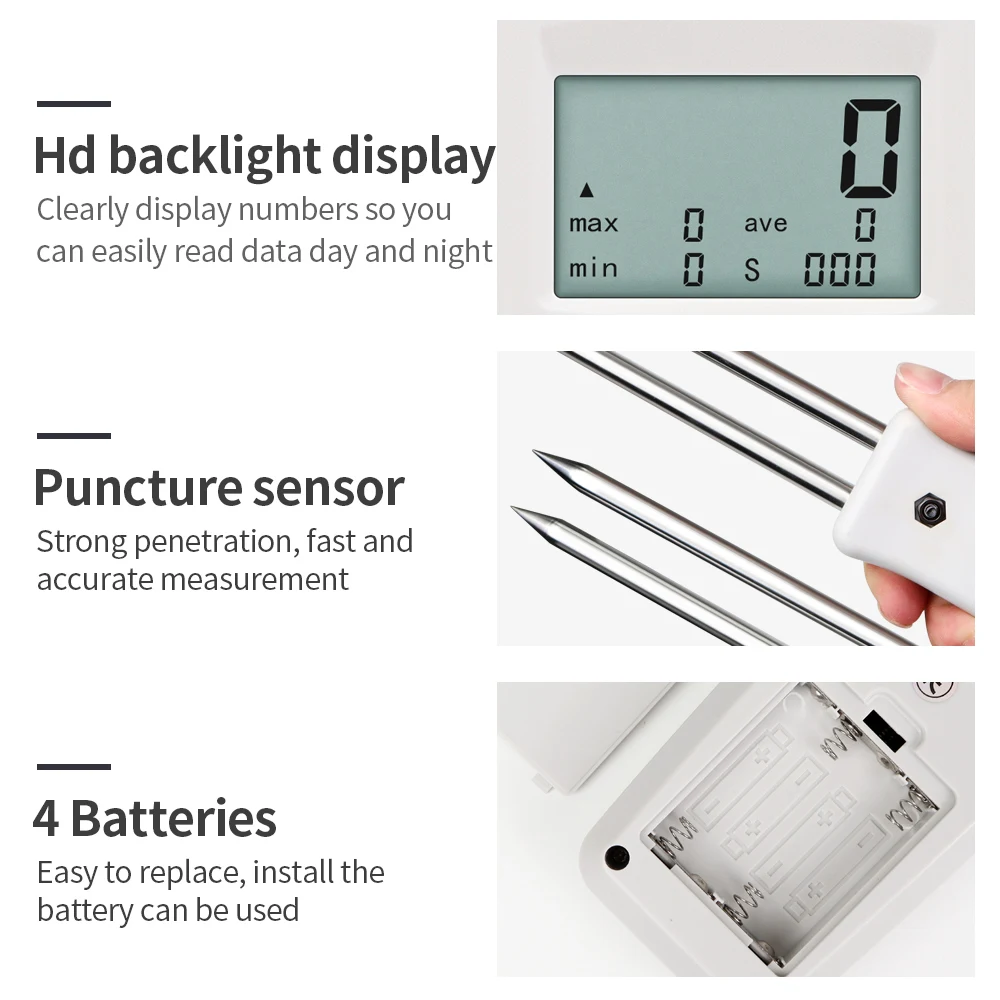 Hd backlight display

Clearly display numbers so you can easily read data day and night

0
max 0 ave 0
min 0 S 000

Puncture sensor

Strong penetration, fast and accurate measurement

4 Batteries

Easy to replace, install the battery can be used