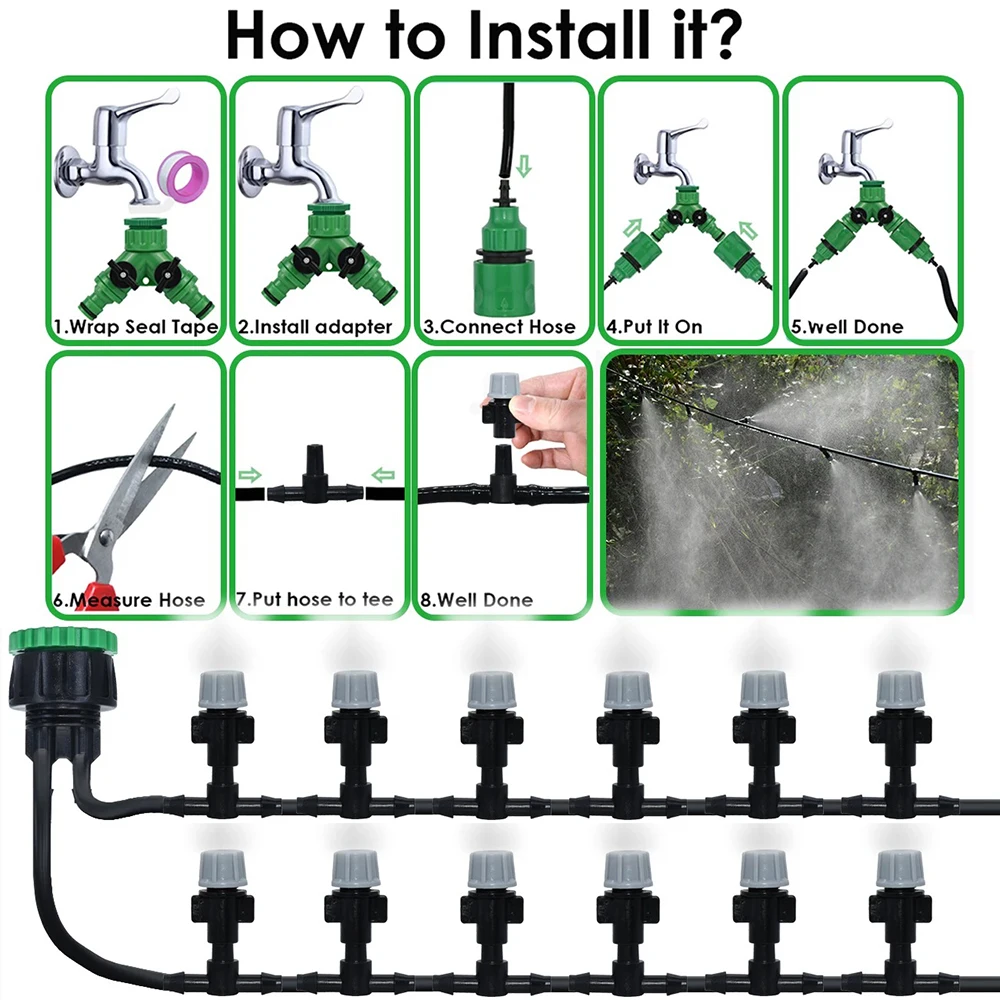 How to Install it?

1.Wrap Seal Tape

2.Install adapter

3.Connect Hose

4.Put It On

5.well Done

6.Measure Hose

7.Put hose to tee

8.Well Done