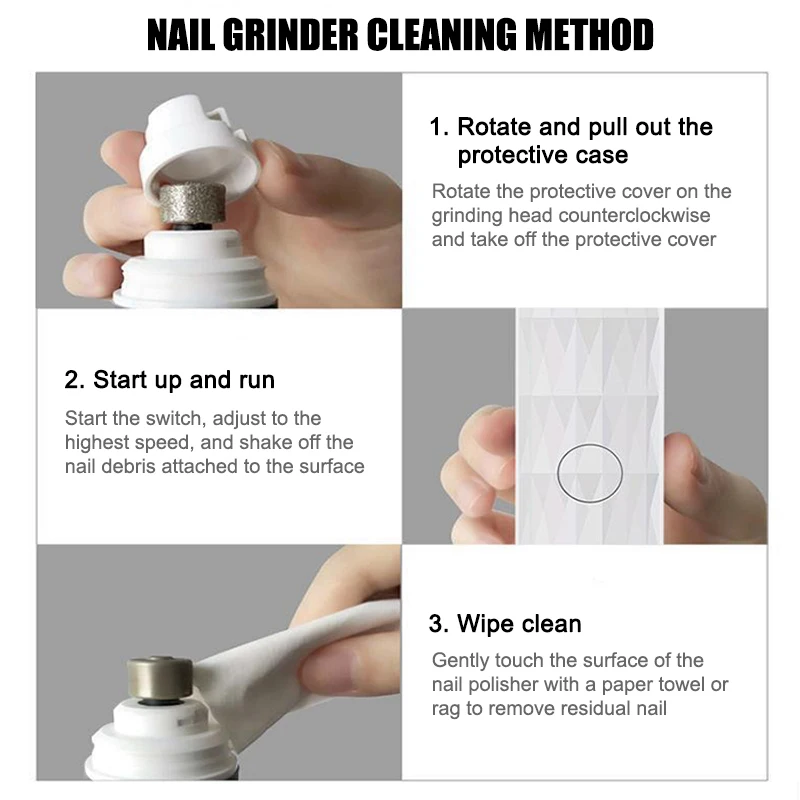 NAIL GRINDER CLEANING METHOD

1. Rotate and pull out the protective case

Rotate the protective cover on the grinding head counterclockwise and take off the protective cover

2. Start up and run

Start the switch, adjust to the highest speed, and shake off the nail debris attached to the surface

3. Wipe clean

Gently touch the surface of the nail polisher with a paper towel or rag to remove residual nail