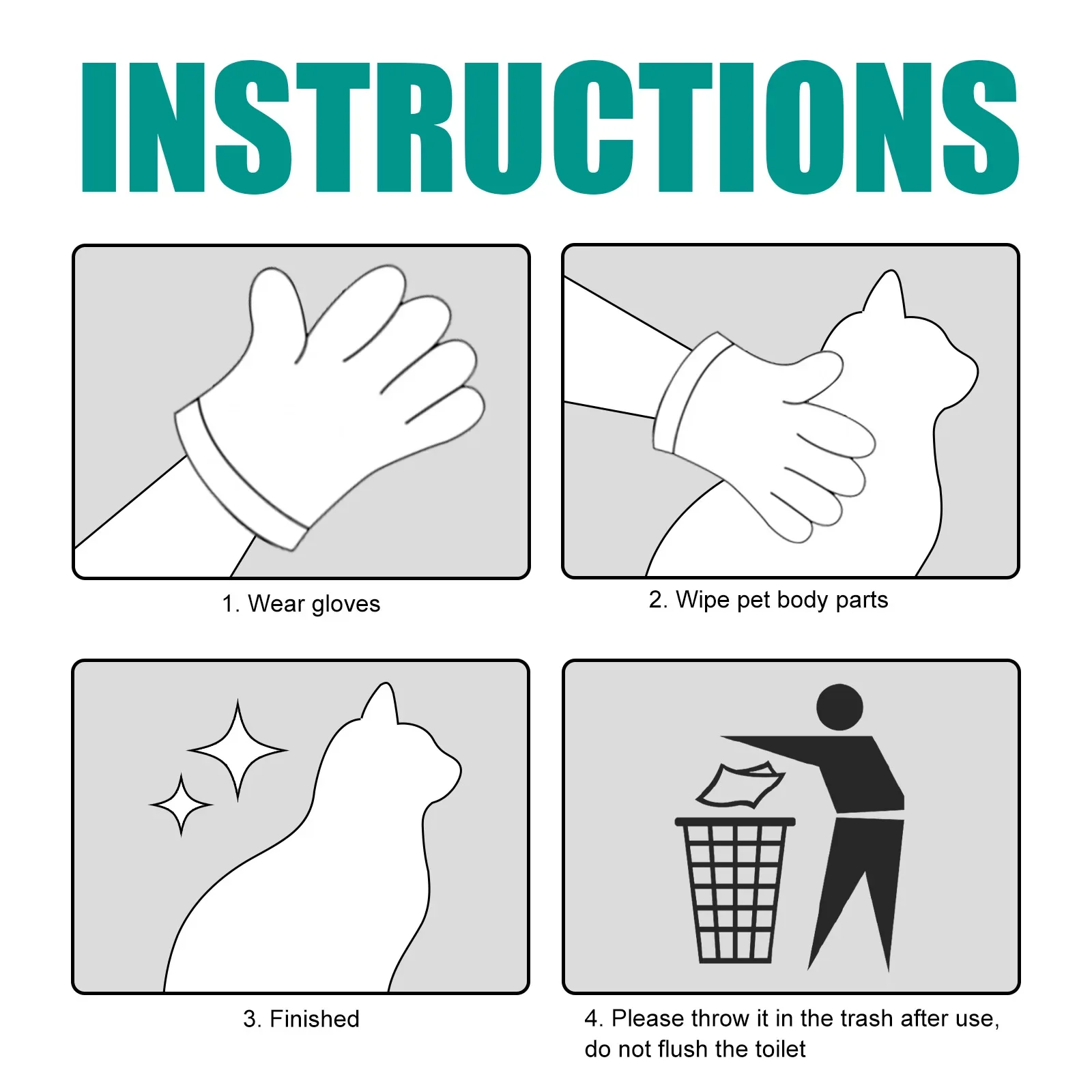 INSTRUCTIONS

1. Wear gloves

2. Wipe pet body parts

3. Finished

4. Please throw it in the trash after use, do not flush the toilet