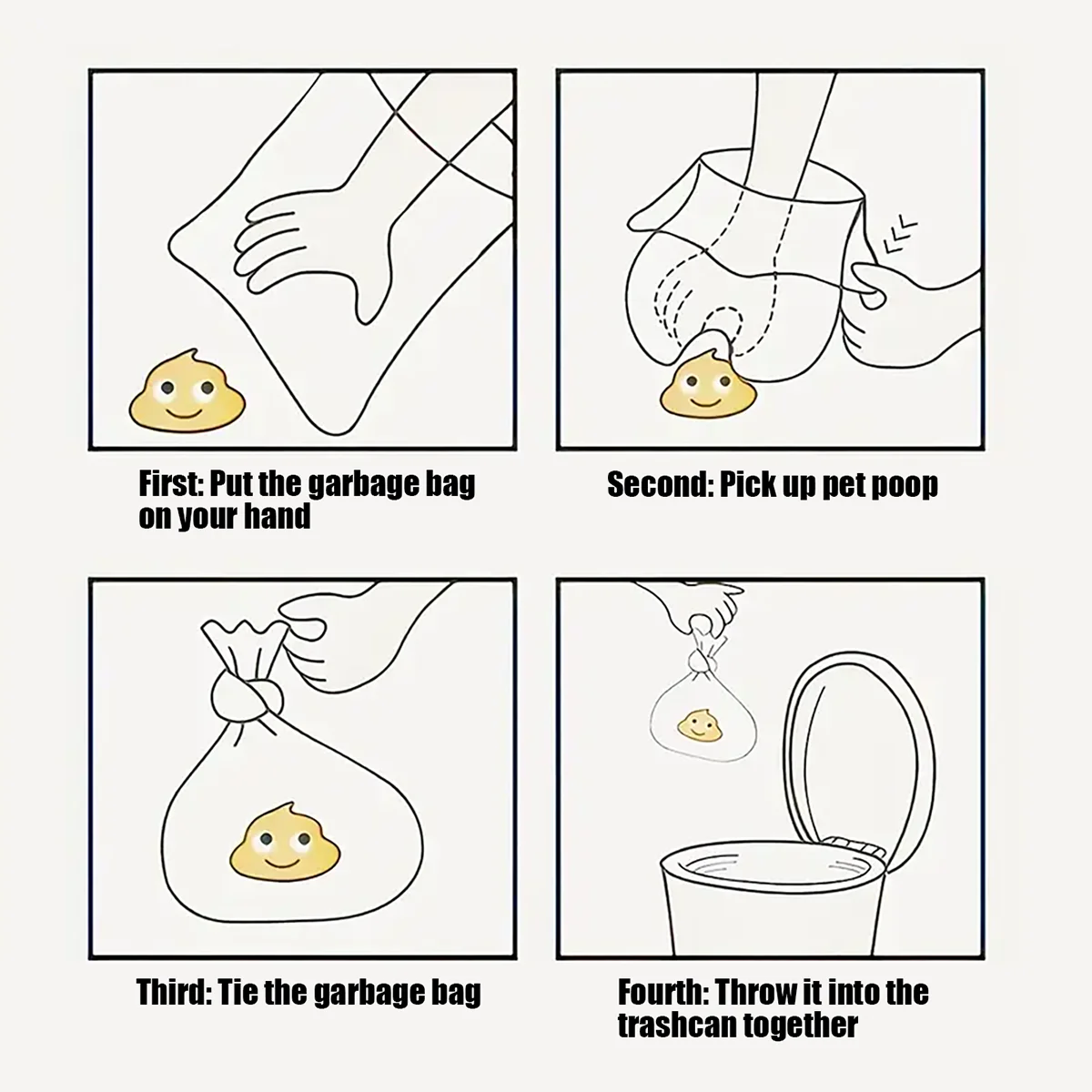 First: Put the garbage bag on your hand

Second: Pick up pet poop

Third: Tie the garbage bag

Fourth: Throw it into the trashcan together