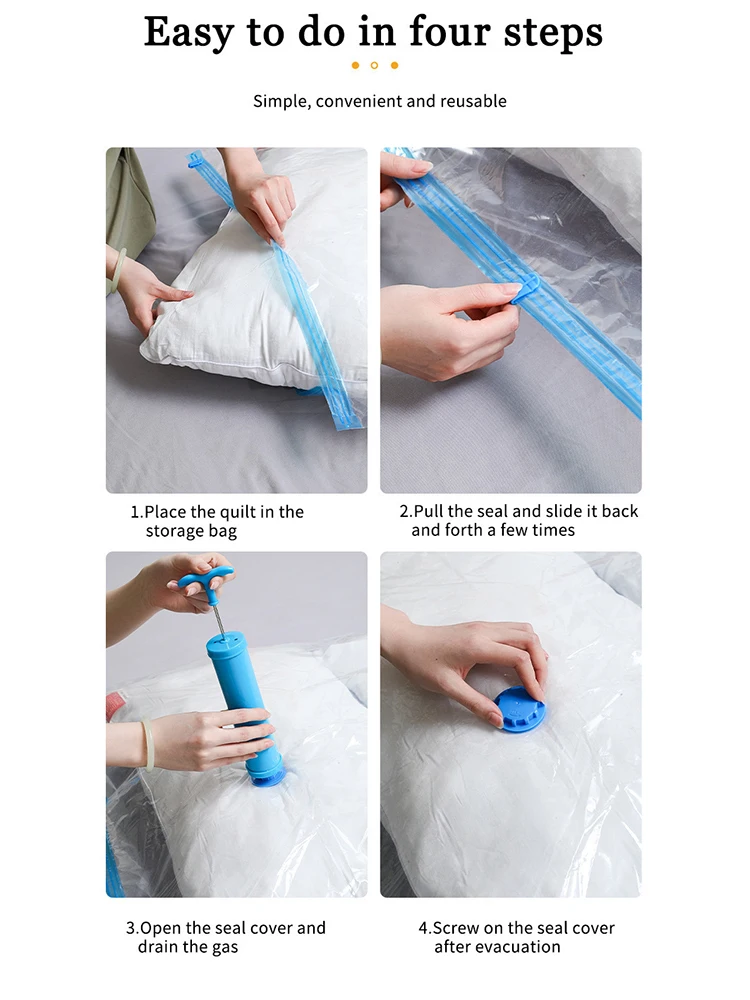 Easy to do in four steps

Simple, convenient and reusable

1.Place the quilt in the storage bag

2.Pull the seal and slide it back and forth a few times

3.Open the seal cover and drain the gas

4.Screw on the seal cover after evacuation