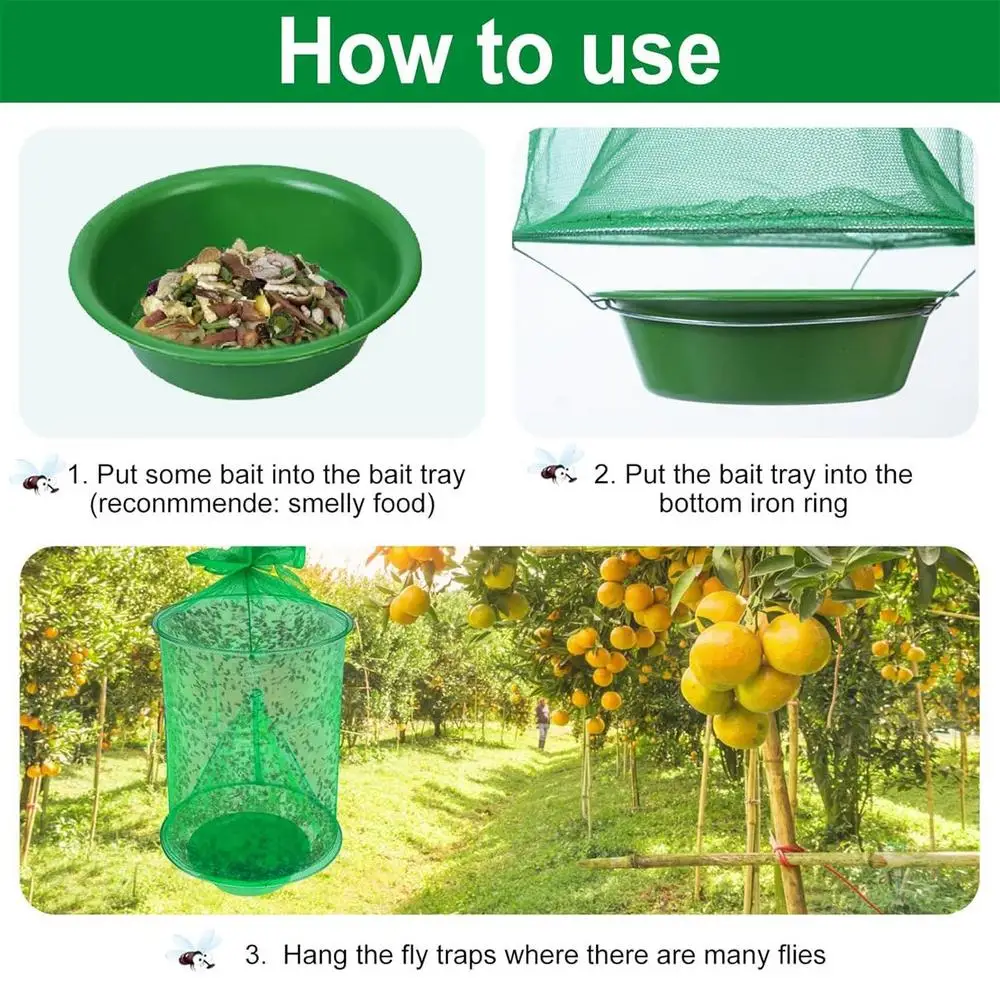 How to use

1. Put some bait into the bait tray (reconmmende: smelly food)

2. Put the bait tray into the bottom iron ring

3. Hang the fly traps where there are many flies