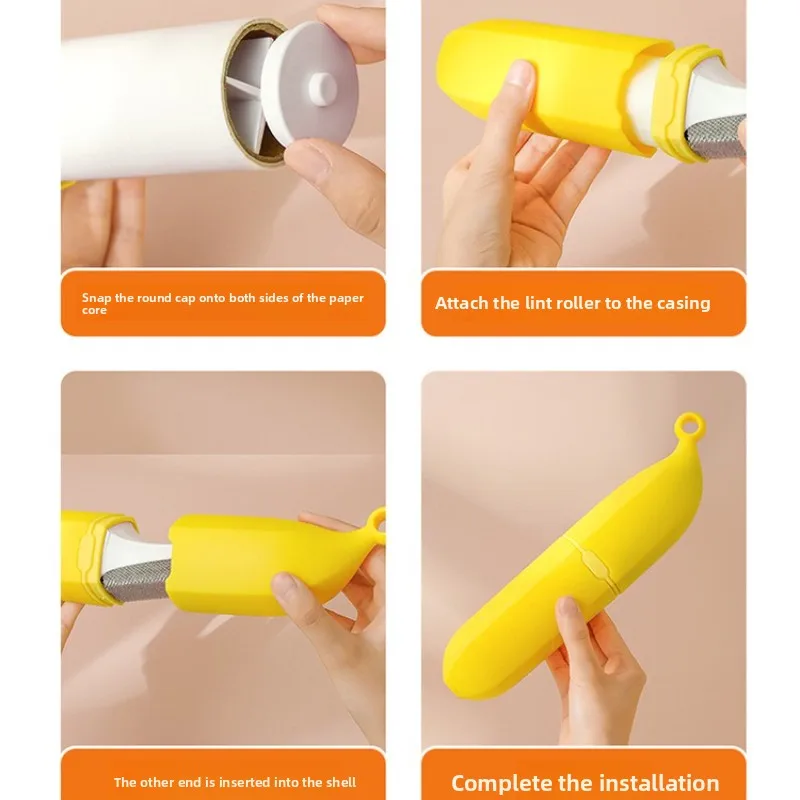 Snap the round cap onto both sides of the paper core

Attach the lint roller to the casing

The other end is inserted into the shell

Complete the installation