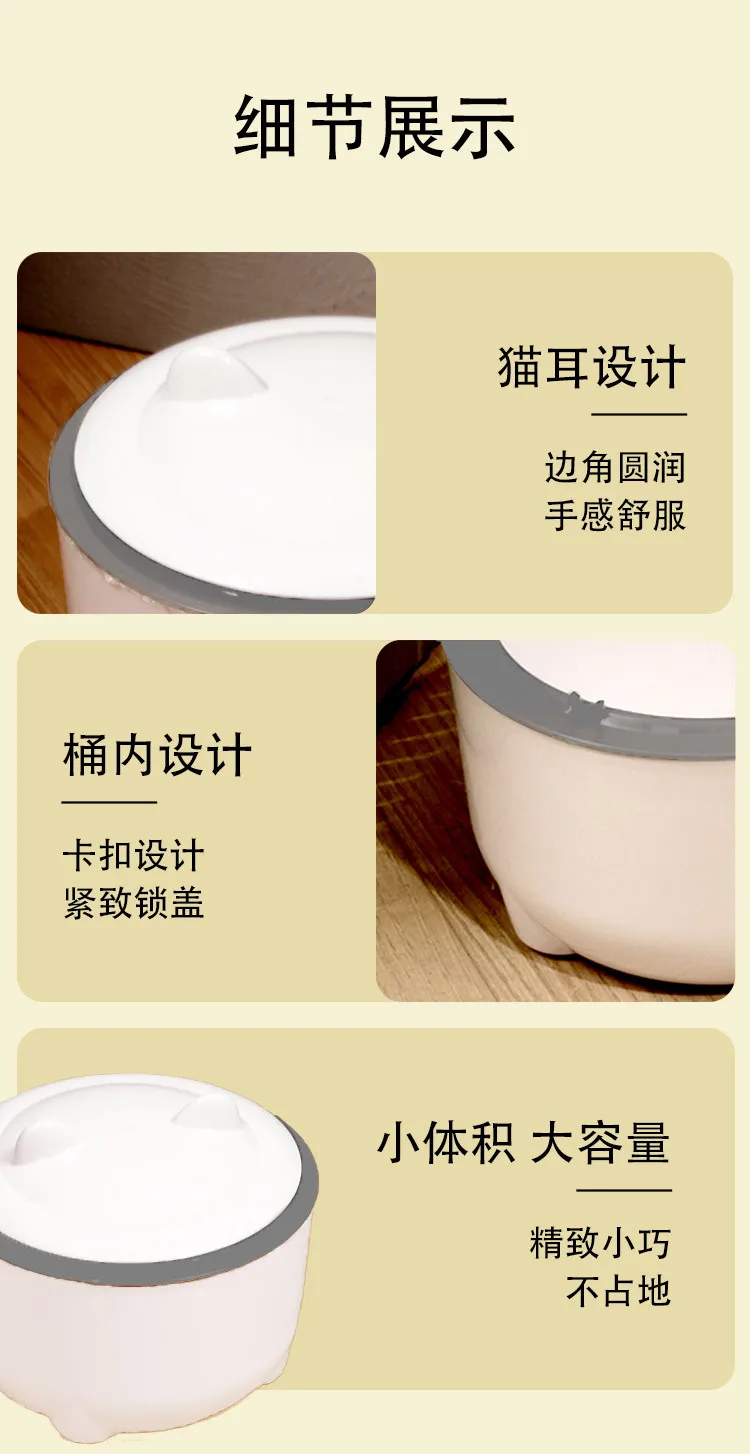 细节展示

猫耳设计

边角圆润
手感舒服

桶内设计

卡扣设计
紧致锁盖

小体积 大容量

精致小巧
不占地