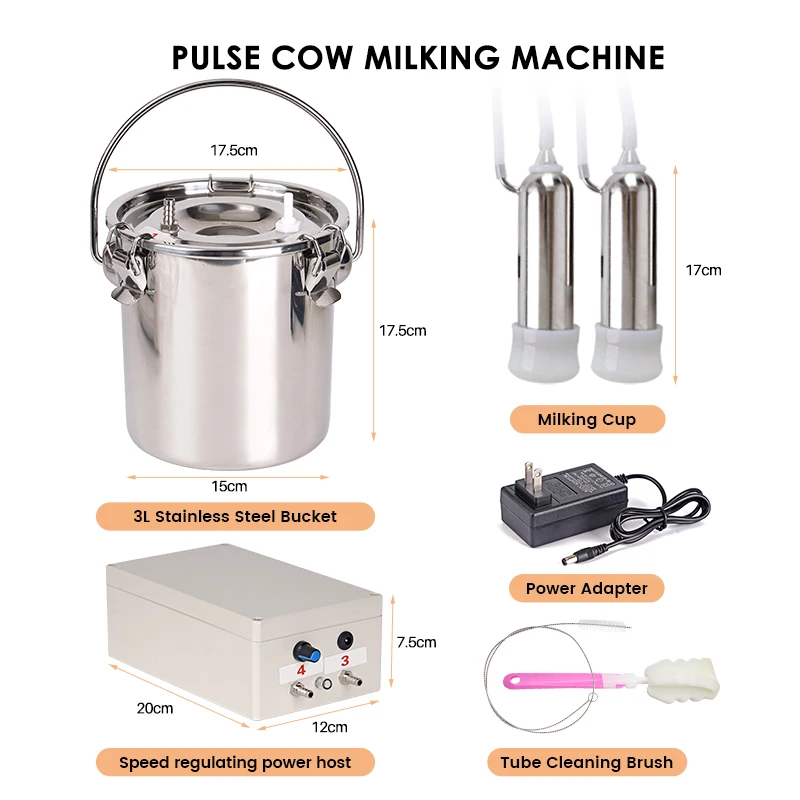 PULSE COW MILKING MACHINE

17.5cm

17.5cm

15cm

3L Stainless Steel Bucket

17cm

Milking Cup

Power Adapter

4

3

7.5cm

20cm

12cm

Speed regulating power host

Tube Cleaning Brush