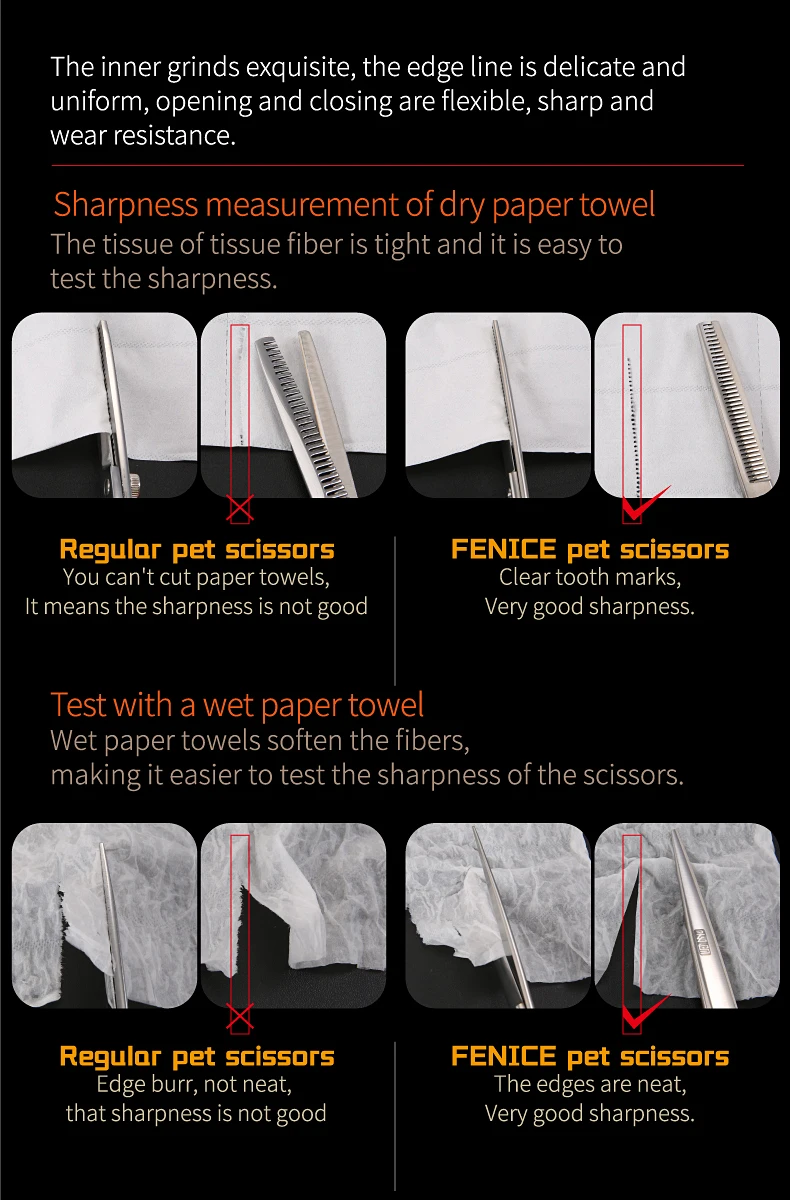 The inner grinds exquisite, the edge line is delicate and uniform, opening and closing are flexible, sharp and wear resistance.

Sharpness measurement of dry paper towel
The tissue of tissue fiber is tight and it is easy to test the sharpness.

Regular pet scissors
You can't cut paper towels,
It means the sharpness is not good

FENICE pet scissors
Clear tooth marks,
Very good sharpness.

Test with a wet paper towel
Wet paper towels soften the fibers,
making it easier to test the sharpness of the scissors.

Regular pet scissors
Edge burr, not neat,
that sharpness is not good

FENICE pet scissors
The edges are neat,
Very good sharpness.