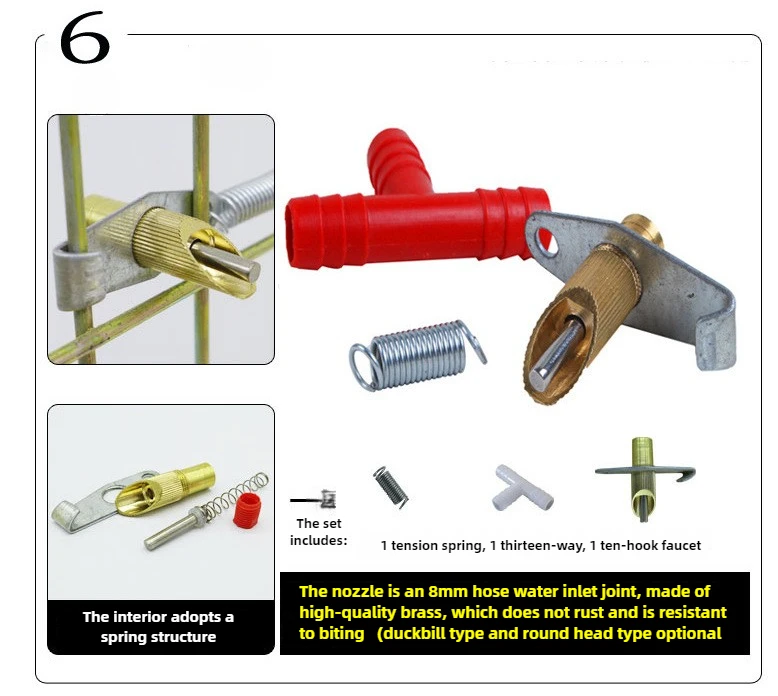 6

The set includes:

1 tension spring, 1 thirteen-way, 1 ten-hook faucet

The interior adopts a spring structure

The nozzle is an 8mm hose water inlet joint, made of high-quality brass, which does not rust and is resistant to biting (duckbill type and round head type optional