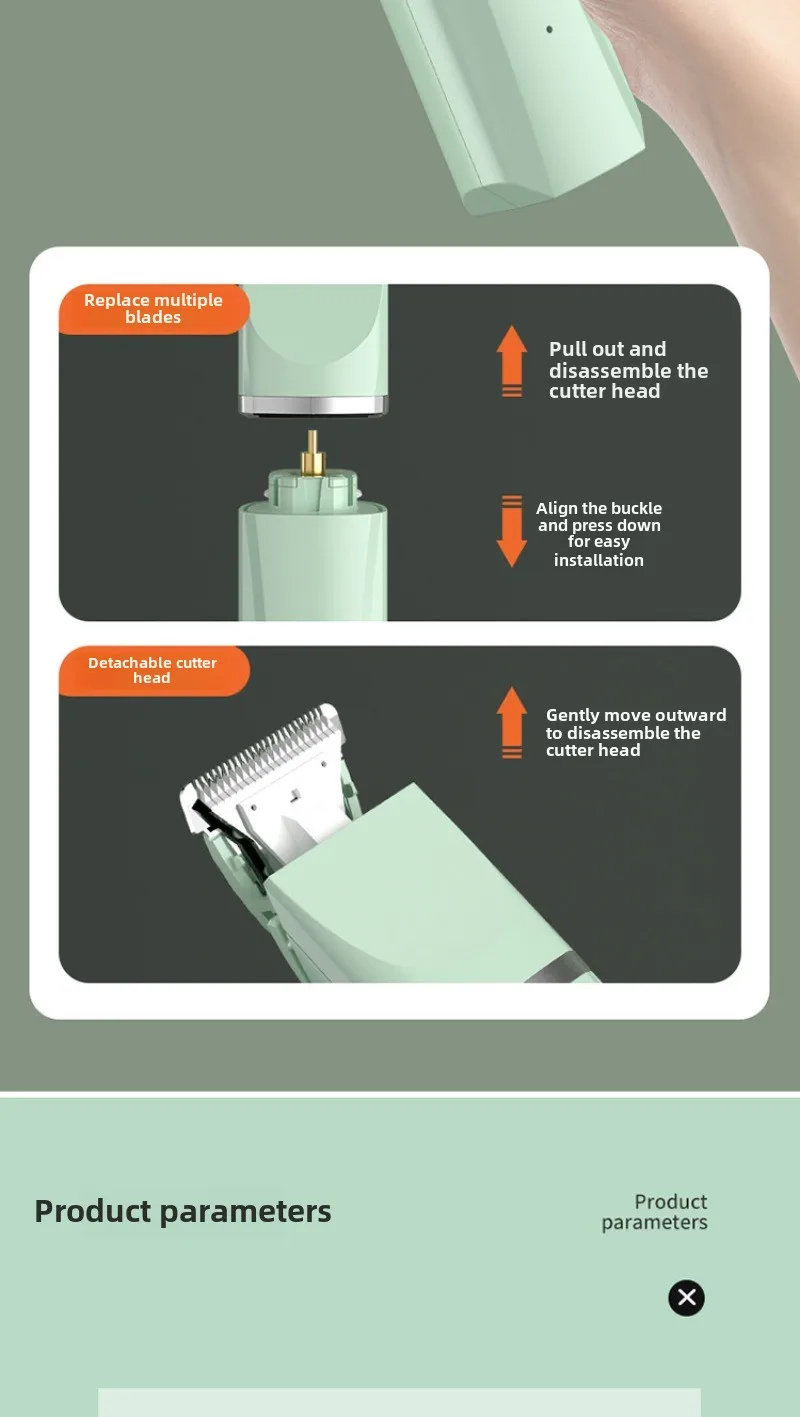 Replace multiple blades

Pull out and disassemble the cutter head

Align the buckle and press down for easy installation

Detachable cutter head

Gently move outward to disassemble the cutter head

Product parameters

Product parameters