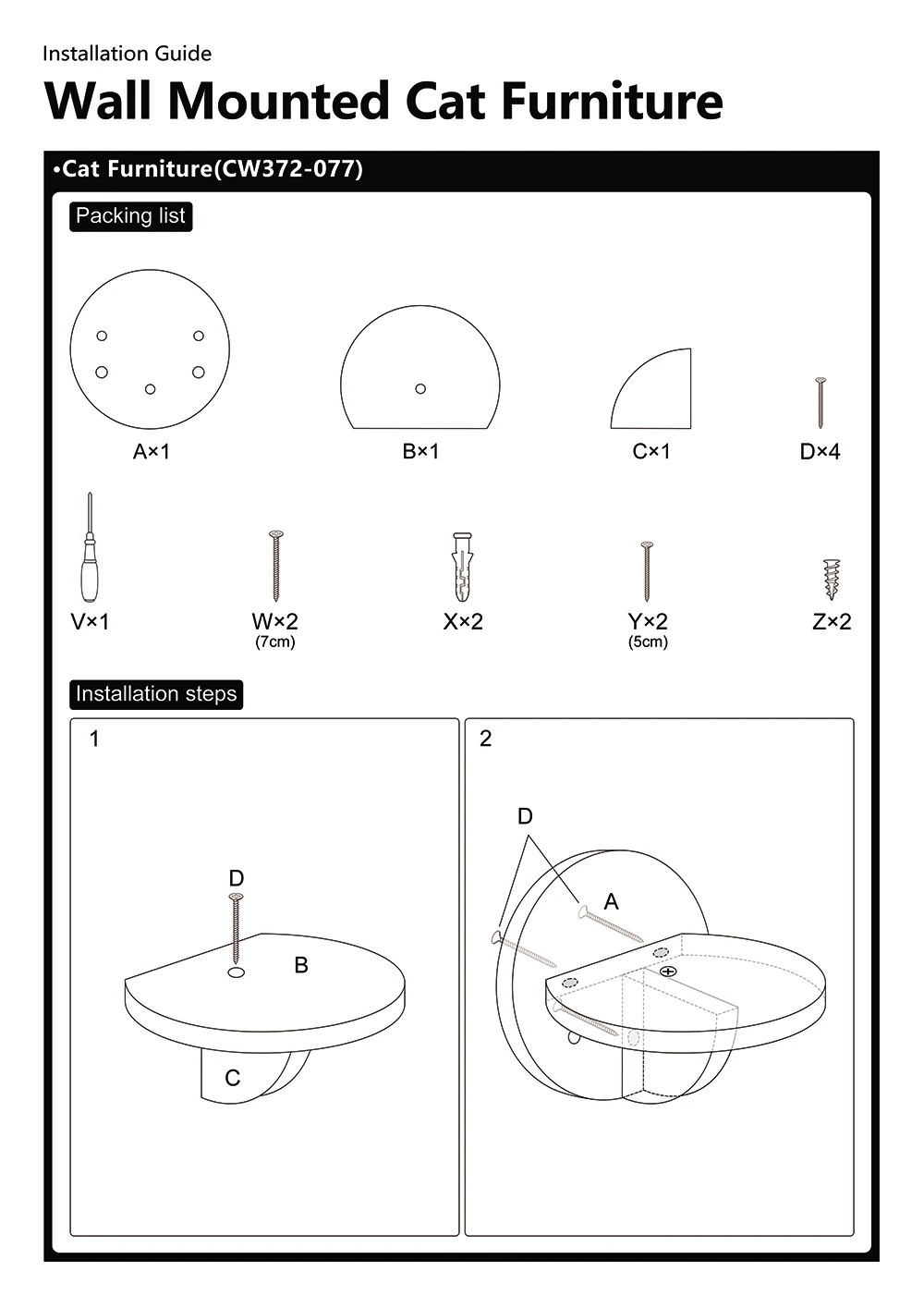 Installation Guide
Wall Mounted Cat Furniture

•Cat Furniture(CW372-077)

Packing list

A×1 B×1 C×1 D×4

V×1 W×2 (7cm) X×2 Y×2 (5cm) Z×2

Installation steps

1

D

B

C

2

D

A