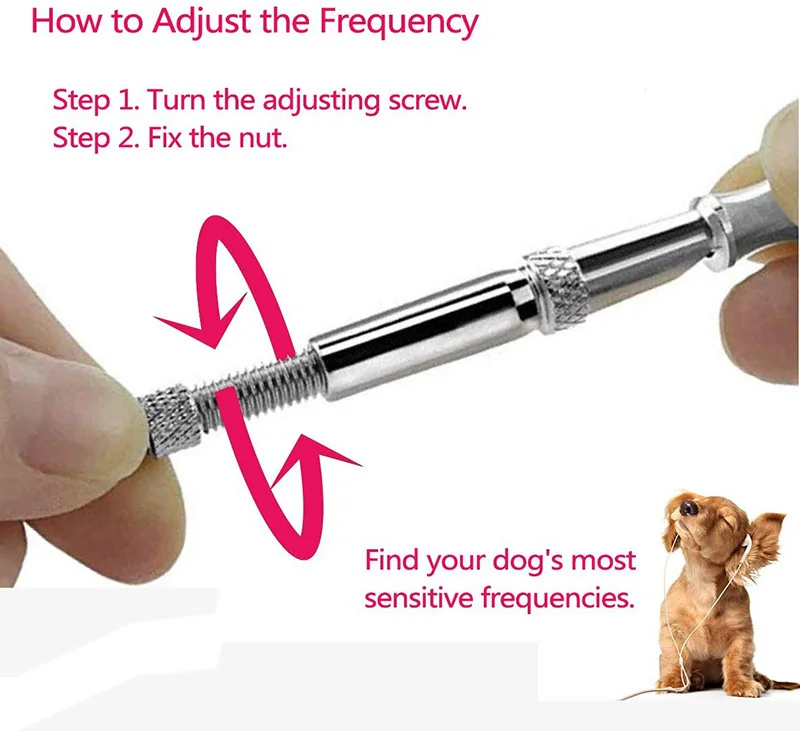 How to Adjust the Frequency

Step 1. Turn the adjusting screw.
Step 2. Fix the nut.

Find your dog's most sensitive frequencies.