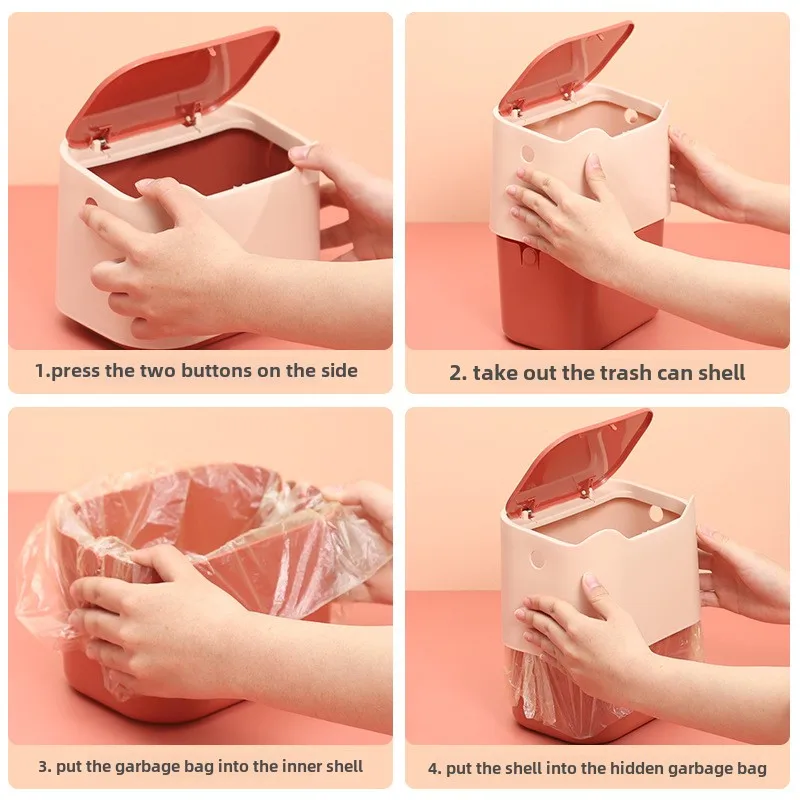 1.press the two buttons on the side

2. take out the trash can shell

3. put the garbage bag into the inner shell

4. put the shell into the hidden garbage bag