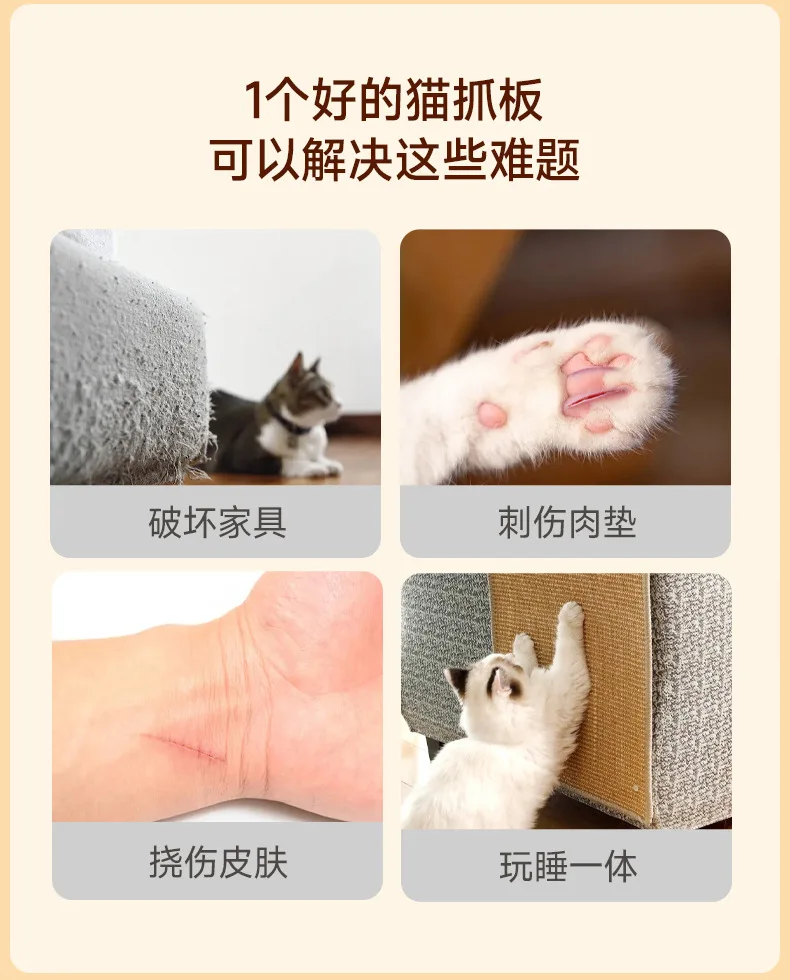 1个好的猫抓板
可以解决这些难题

破坏家具

刺伤肉垫

挠伤皮肤

玩睡一体