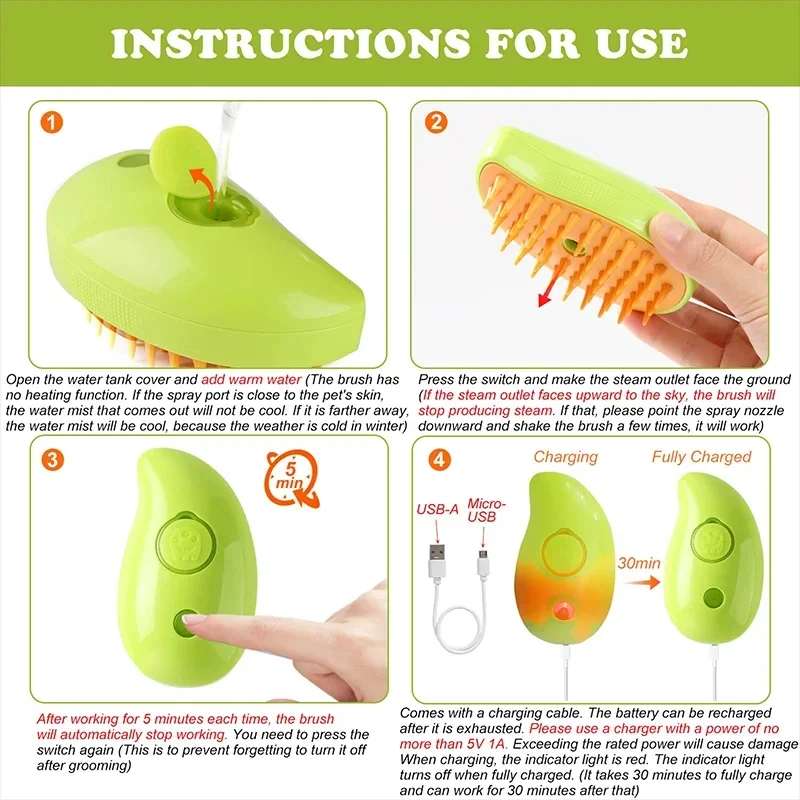 INSTRUCTIONS FOR USE

1

Open the water tank cover and add warm water (The brush has no heating function. If the spray port is close to the pet's skin, the water mist that comes out will not be cool. If it is farther away, the water mist will be cool, because the weather is cold in winter)

2

Press the switch and make the steam outlet face the ground (If the steam outlet faces upward to the sky, the brush will stop producing steam. If that, please point the spray nozzle downward and shake the brush a few times, it will work)

3

5 min

After working for 5 minutes each time, the brush will automatically stop working. You need to press the switch again (This is to prevent forgetting to turn it off after grooming)

4

Charging

Fully Charged

USB-A

Micro-USB

30min

Comes with a charging cable. The battery can be recharged after it is exhausted. Please use a charger with a power of no more than 5V 1A. Exceeding the rated power will cause damage When charging, the indicator light is red. The indicator light turns off when fully charged. (It takes 30 minutes to fully charge and can work for 30 minutes after that)