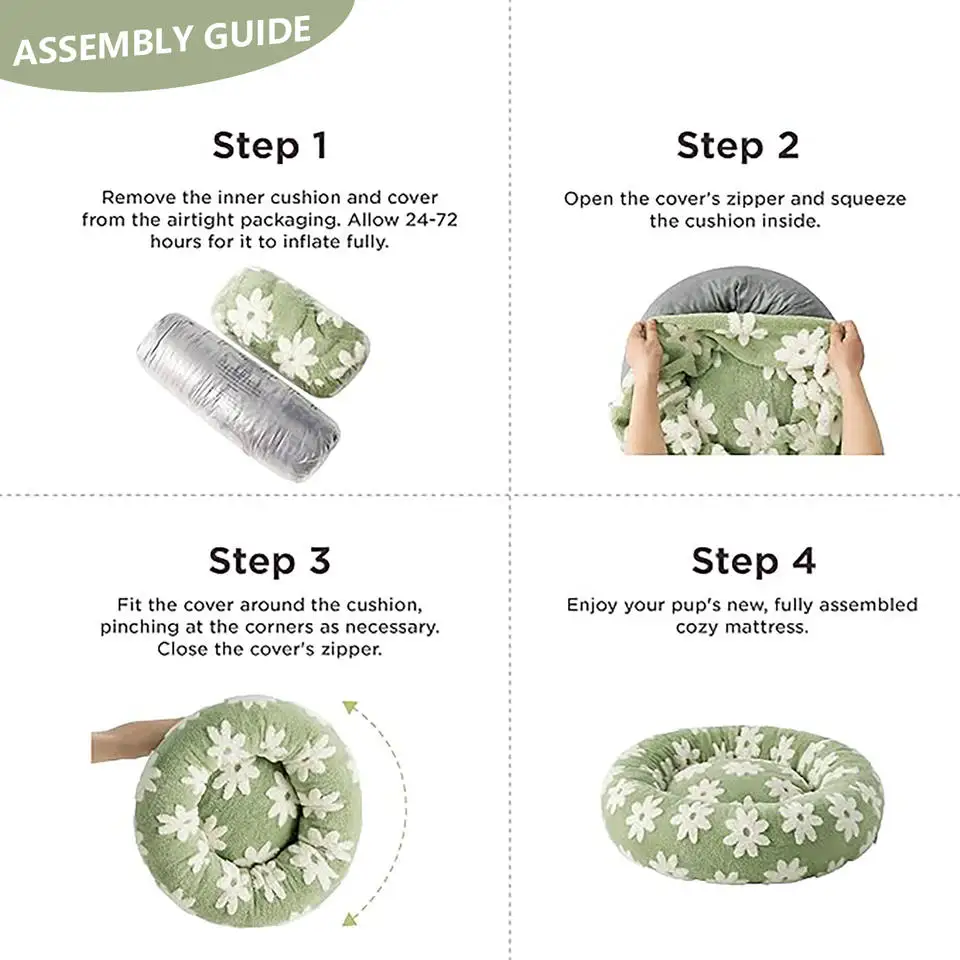 ASSEMBLY GUIDE

Step 1

Remove the inner cushion and cover from the airtight packaging. Allow 24-72 hours for it to inflate fully.

Step 2

Open the cover's zipper and squeeze the cushion inside.

Step 3

Fit the cover around the cushion, pinching at the corners as necessary. Close the cover's zipper.

Step 4

Enjoy your pup's new, fully assembled cozy mattress.