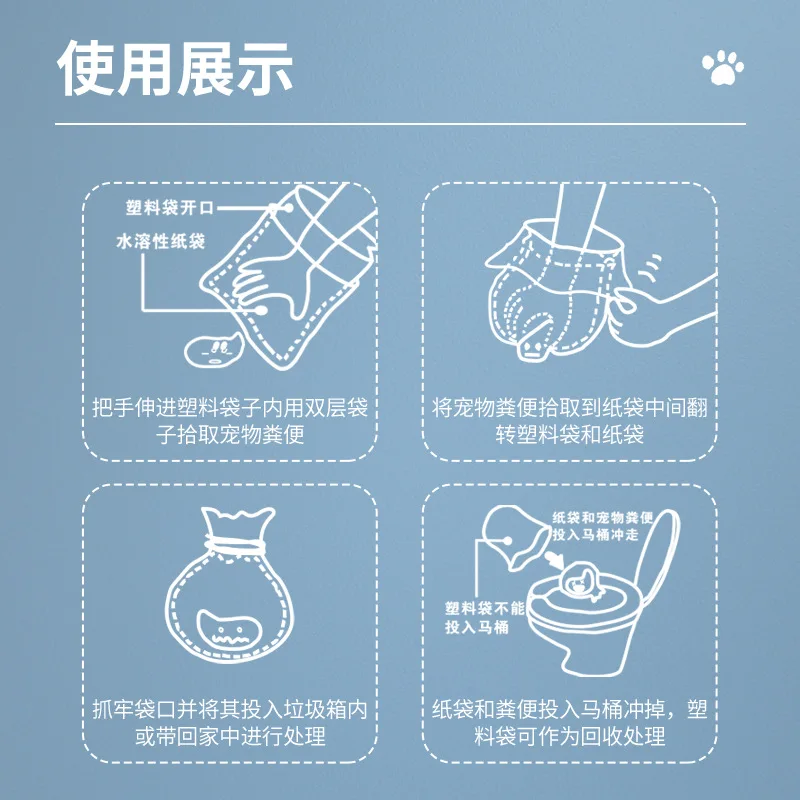 使用展示

塑料袋开口

水溶性纸袋

把手伸进塑料袋子内用双层袋子拾取宠物粪便

将宠物粪便拾取到纸袋中间翻转塑料袋和纸袋

抓牢袋口并将其投入垃圾箱内或带回家中进行处理

纸袋和宠物粪便投入马桶冲走

塑料袋不能投入马桶

纸袋和粪便投入马桶冲掉，塑料袋可作为回收处理