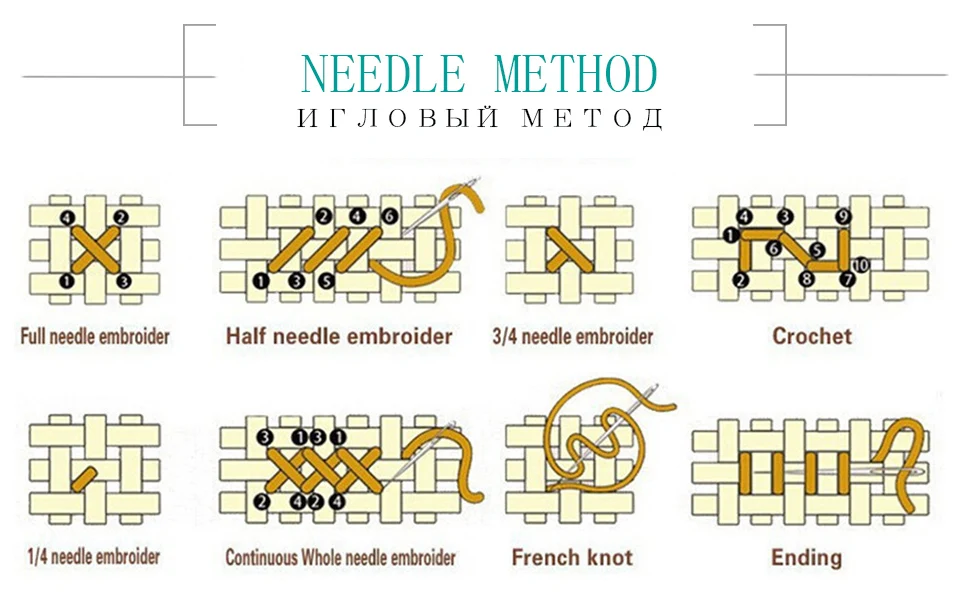 NEEDLE METHOD
ИГЛОВЫЙ МЕТОД

4 2 1 3
Full needle embroider

2 4 6 1 3 5
Half needle embroider

3/4 needle embroider

4 3 9 1 6 5 2 8 7 10
Crochet

1/4 needle embroider

3 1 3 1 2 4 2 4
Continuous Whole needle embroider

French knot

Ending