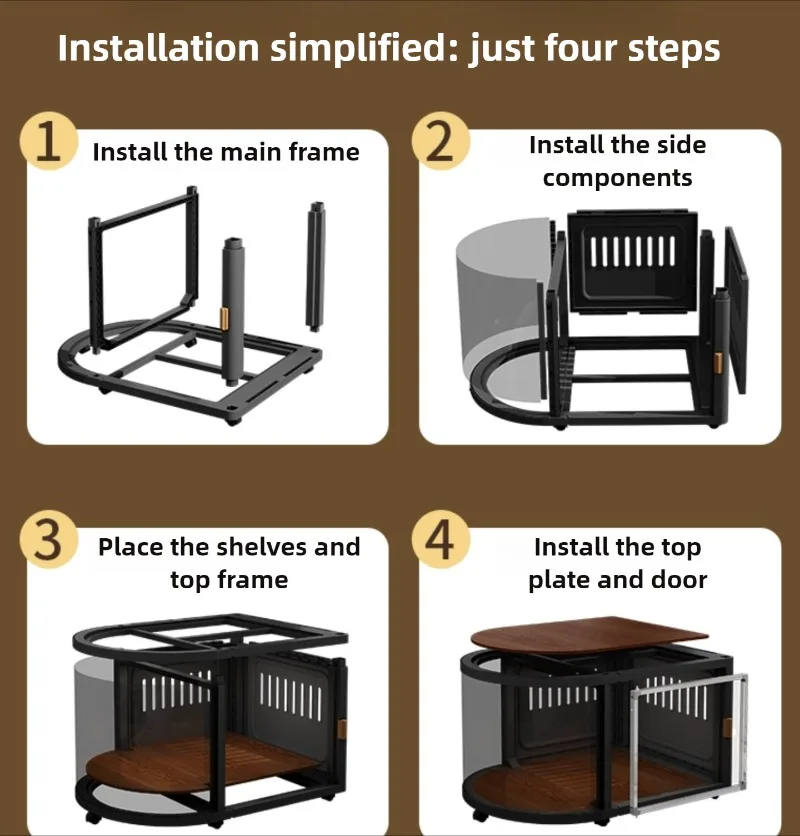 Installation simplified: just four steps

1 Install the main frame

2 Install the side components

3 Place the shelves and top frame

4 Install the top plate and door