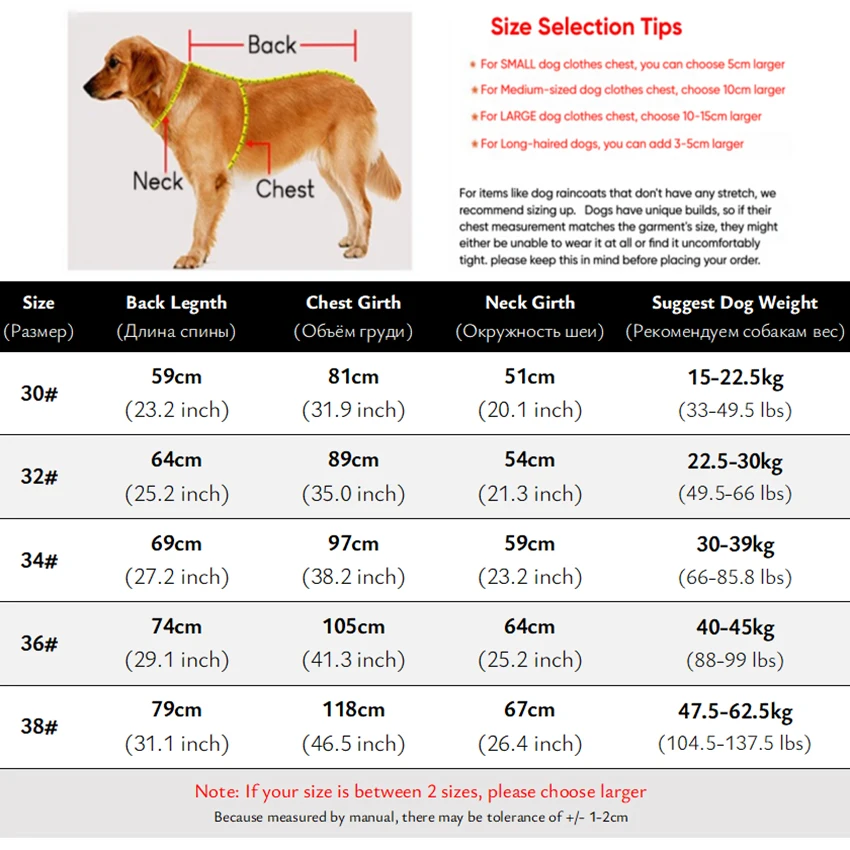 Back
Neck
Chest

Size Selection Tips

* For SMALL dog clothes chest, you can choose 5cm larger
* For Medium-sized dog clothes chest, choose 10cm larger
* For LARGE dog clothes chest, choose 10-15cm larger
* For Long-haired dogs, you can add 3-5cm larger

For items like dog raincoats that don't have any stretch, we recommend sizing up. Dogs have unique builds, so if their chest measurement matches the garment's size, they might either be unable to wear it at all or find it uncomfortably tight. please keep this in mind before placing your order.

| Size (Размер) | Back Legnth (Длина спины) | Chest Girth (Объём груди) | Neck Girth (Окружность шеи) | Suggest Dog Weight (Рекомендуем собакам вес) |
|---|---|---|---|---|
| 30# | 59cm (23.2 inch) | 81cm (31.9 inch) | 51cm (20.1 inch) | 15-22.5kg (33-49.5 lbs) |
| 32# | 64cm (25.2 inch) | 89cm (35.0 inch) | 54cm (21.3 inch) | 22.5-30kg (49.5-66 lbs) |
| 34# | 69cm (27.2 inch) | 97cm (38.2 inch) | 59cm (23.2 inch) | 30-39kg (66-85.8 lbs) |
| 36# | 74cm (29.1 inch) | 105cm (41.3 inch) | 64cm (25.2 inch) | 40-45kg (88-99 lbs) |
| 38# | 79cm (31.1 inch) | 118cm (46.5 inch) | 67cm (26.4 inch) | 47.5-62.5kg (104.5-137.5 lbs) |

Note: If your size is between 2 sizes, please choose larger
Because measured by manual, there may be tolerance of +/- 1-2cm