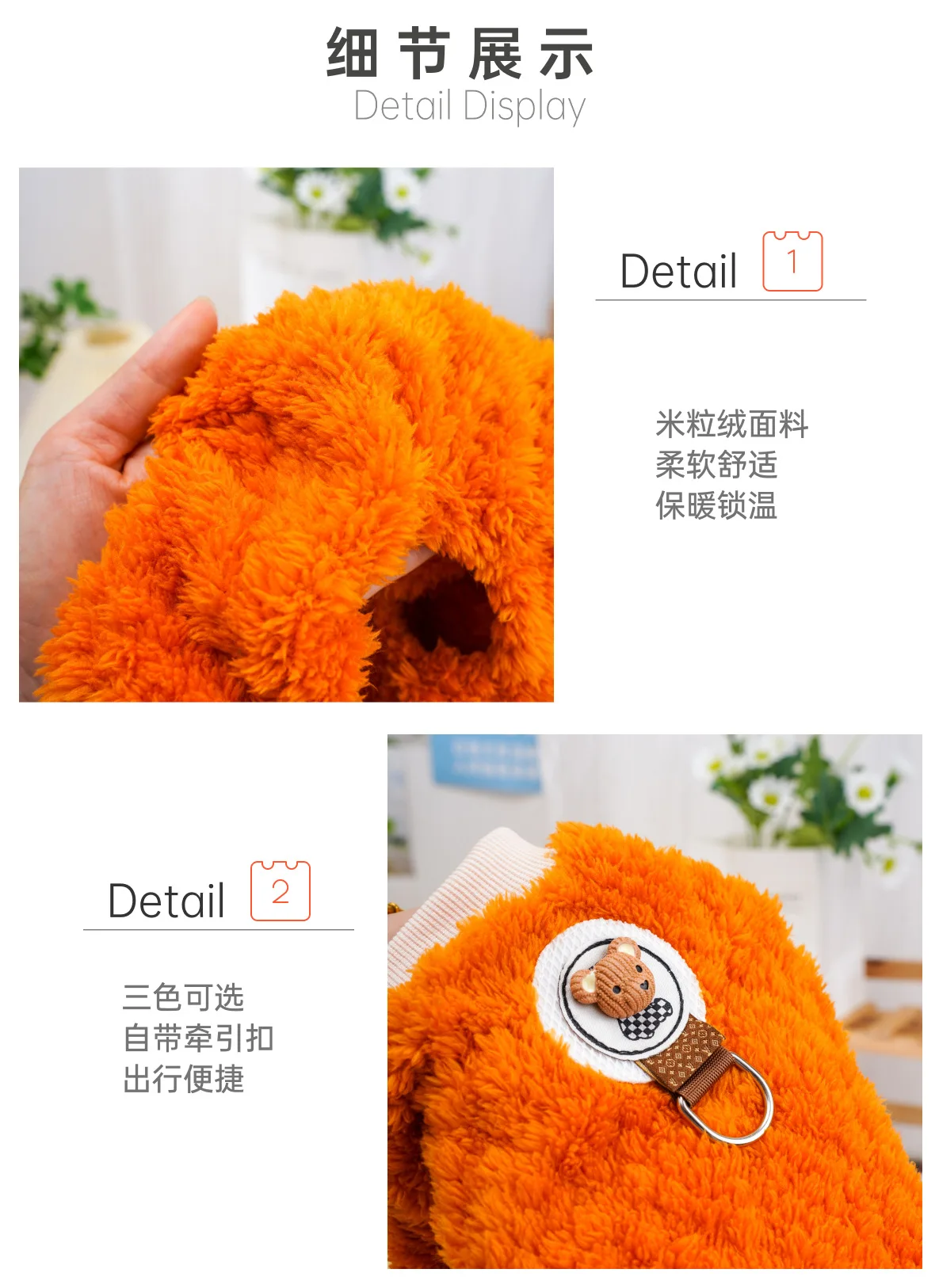 细节展示
Detail Display

Detail 1

米粒绒面料
柔软舒适
保暖锁温

Detail 2

三色可选
自带牵引扣
出行便捷