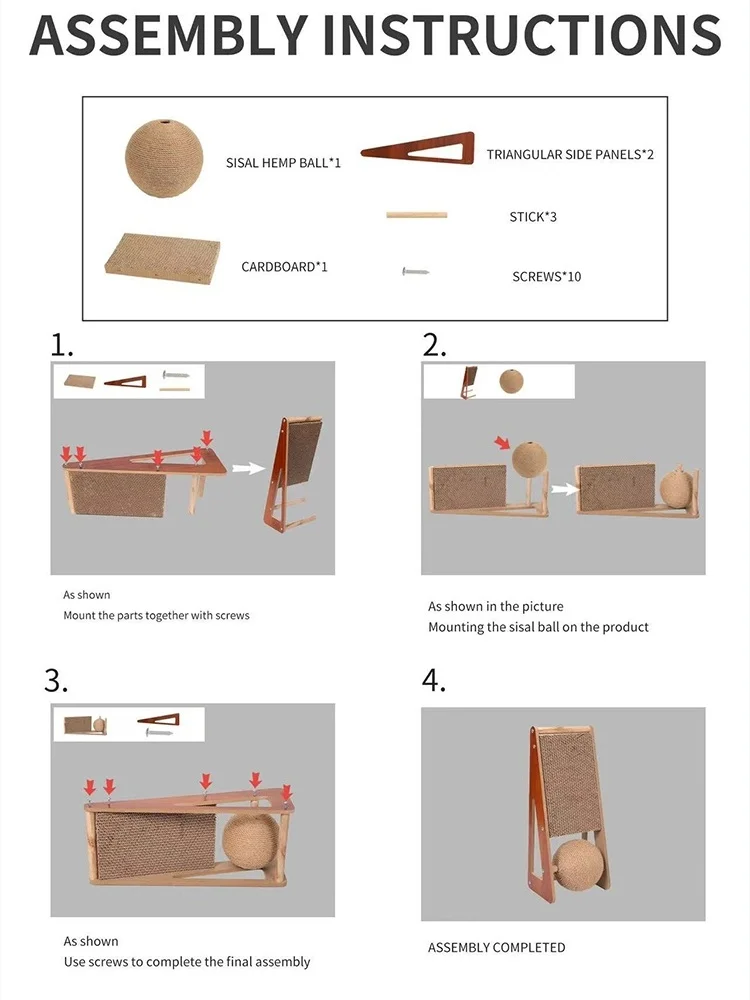 ASSEMBLY INSTRUCTIONS

SISAL HEMP BALL*1

TRIANGULAR SIDE PANELS*2

STICK*3

CARDBOARD*1

SCREWS*10

1.

As shown
Mount the parts together with screws

2.

As shown in the picture
Mounting the sisal ball on the product

3.

As shown
Use screws to complete the final assembly

4.

ASSEMBLY COMPLETED