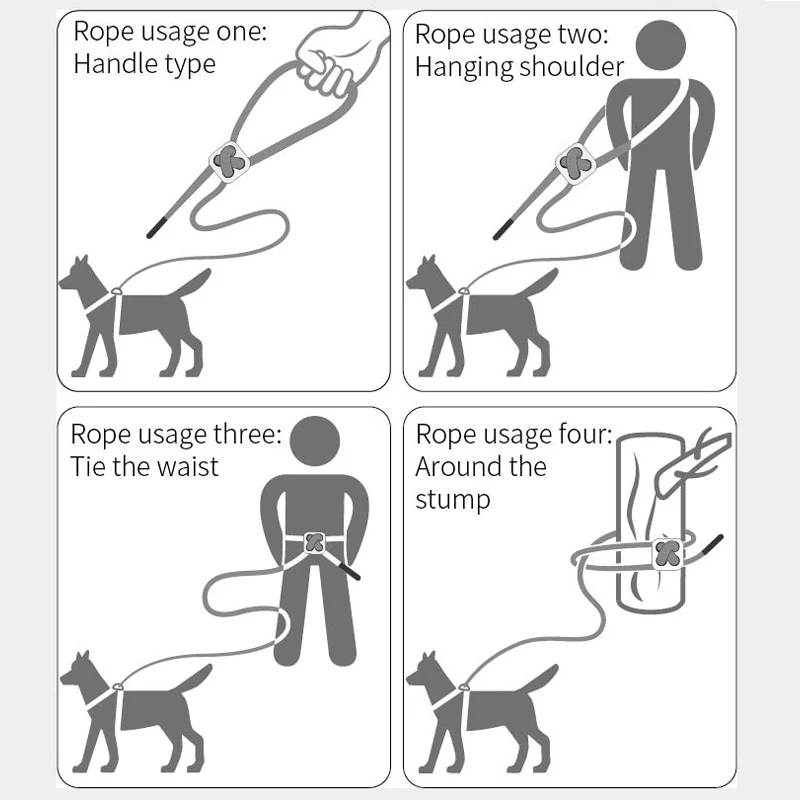 Rope usage one:
Handle type

Rope usage two:
Hanging shoulder

Rope usage three:
Tie the waist

Rope usage four:
Around the stump