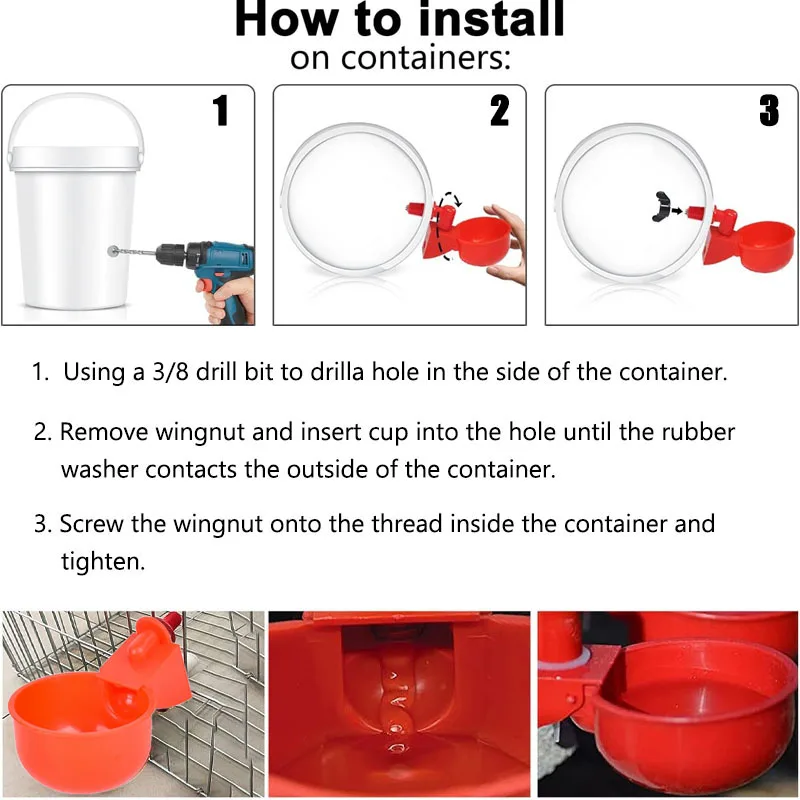 How to install
on containers:

1

2

3

1. Using a 3/8 drill bit to drilla hole in the side of the container.

2. Remove wingnut and insert cup into the hole until the rubber washer contacts the outside of the container.

3. Screw the wingnut onto the thread inside the container and tighten.