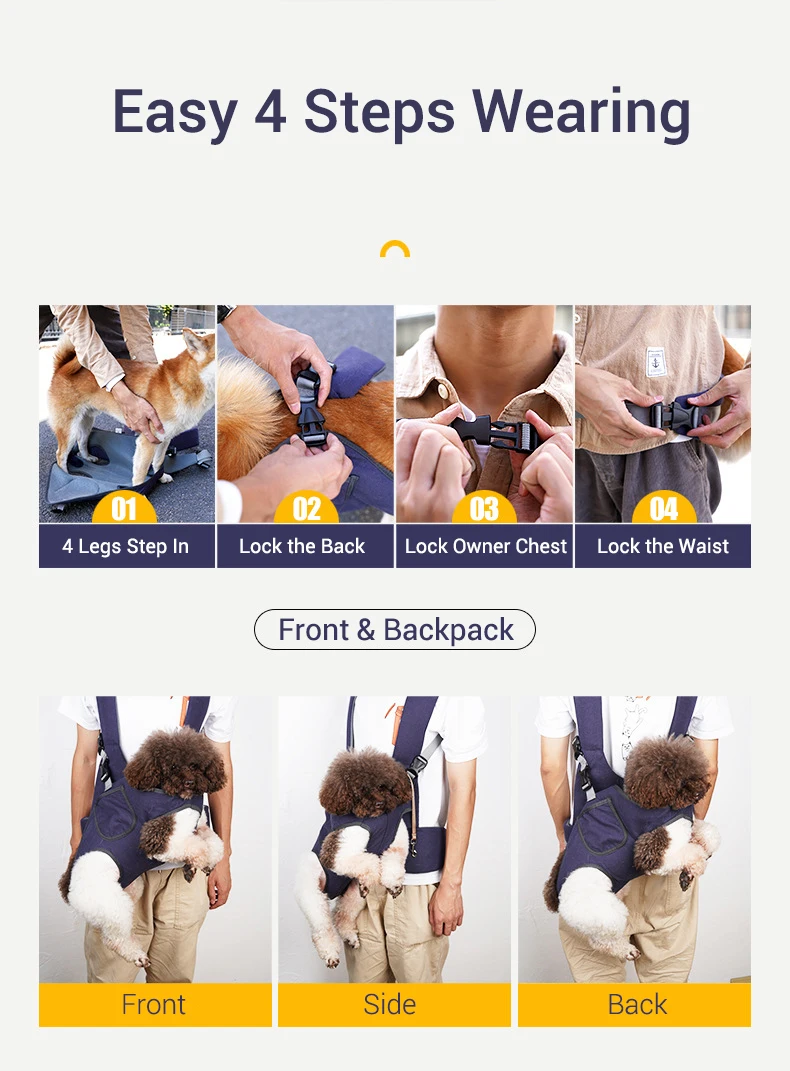 Easy 4 Steps Wearing

01
4 Legs Step In

02
Lock the Back

03
Lock Owner Chest

04
Lock the Waist

Front & Backpack

Front

Side

Back