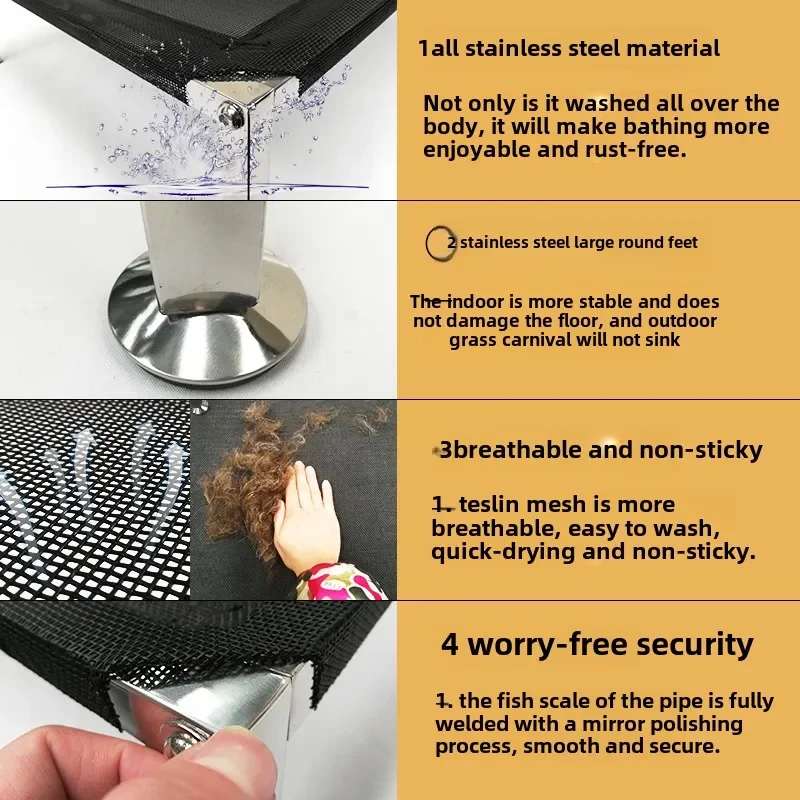 1all stainless steel material

Not only is it washed all over the body, it will make bathing more enjoyable and rust-free.

2 stainless steel large round feet

The indoor is more stable and does not damage the floor, and outdoor grass carnival will not sink

3breathable and non-sticky

1. teslin mesh is more breathable, easy to wash, quick-drying and non-sticky.

4 worry-free security

1. the fish scale of the pipe is fully welded with a mirror polishing process, smooth and secure.