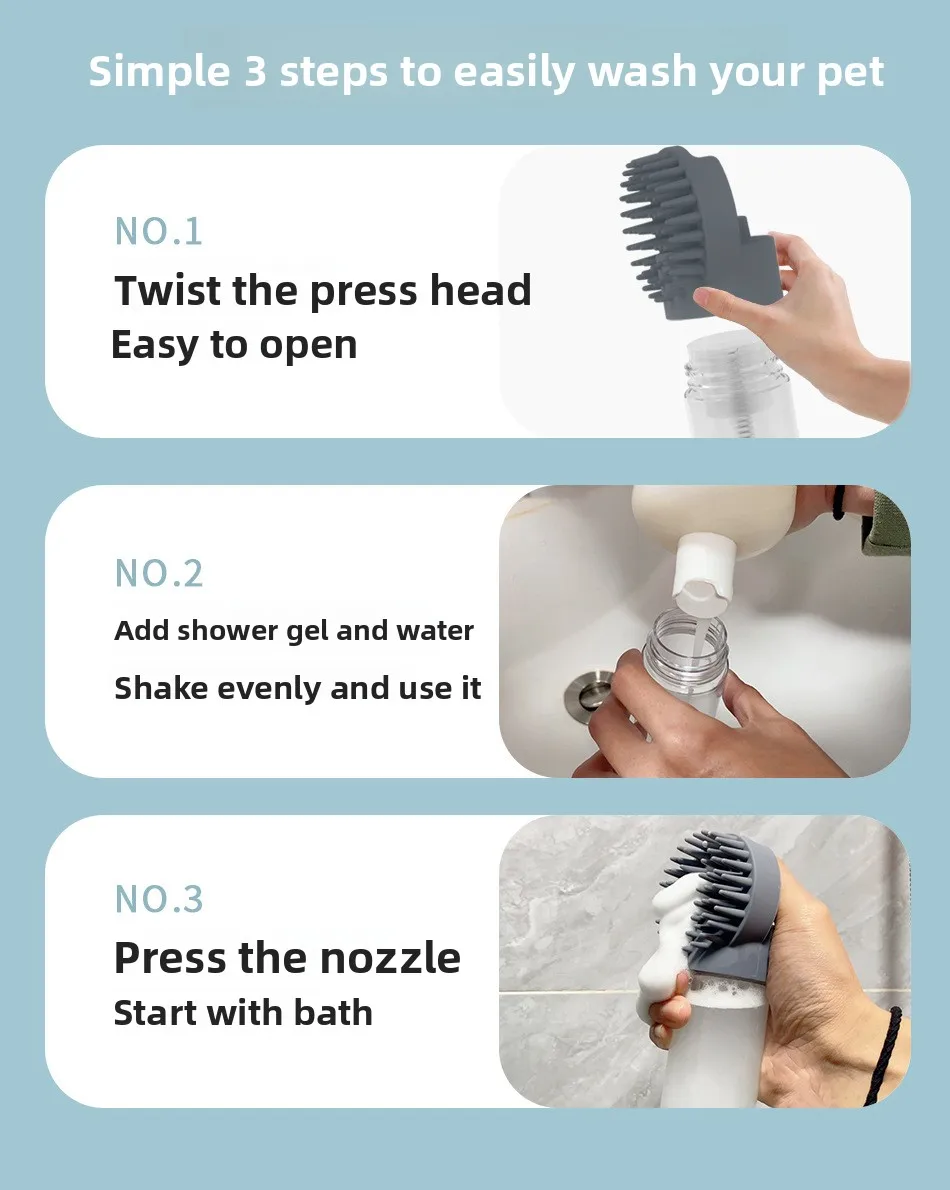 Simple 3 steps to easily wash your pet

NO.1
Twist the press head
Easy to open

NO.2
Add shower gel and water
Shake evenly and use it

NO.3
Press the nozzle
Start with bath