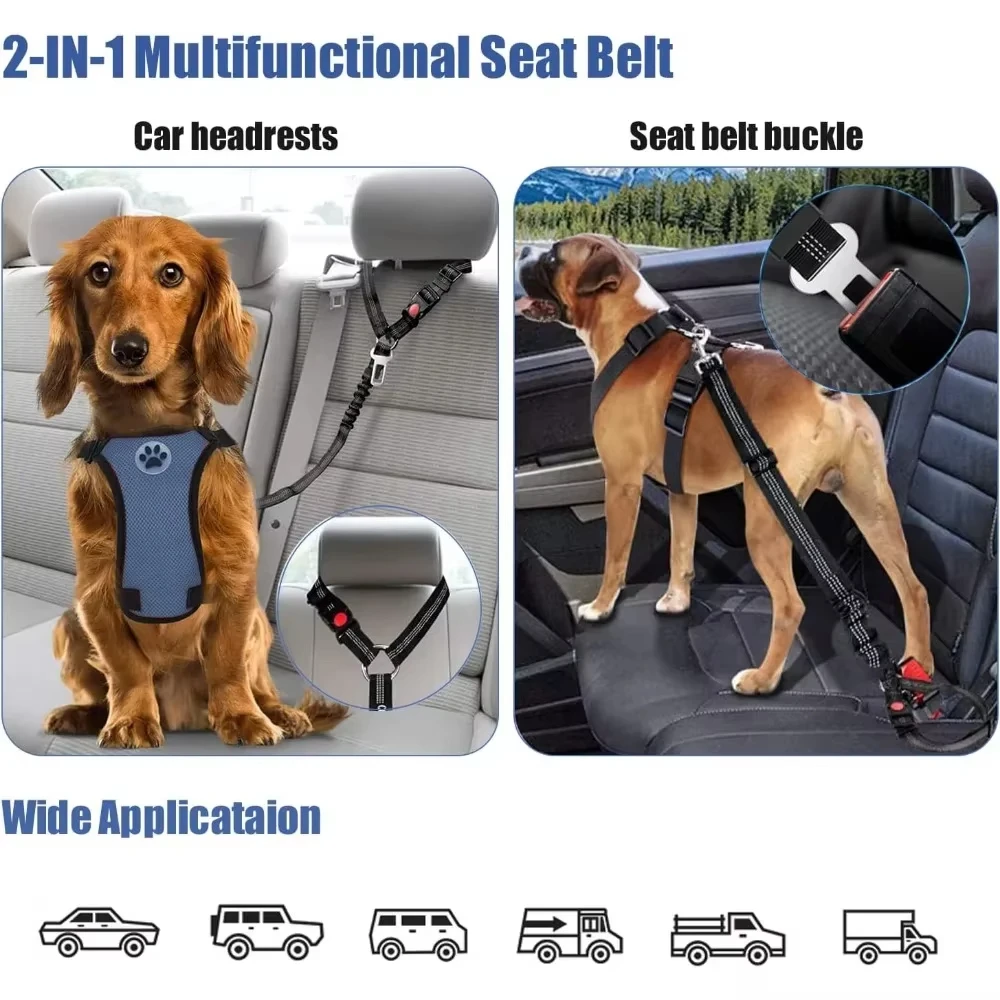 2-IN-1 Multifunctional Seat Belt

Car headrests

Seat belt buckle

Wide Applicataion