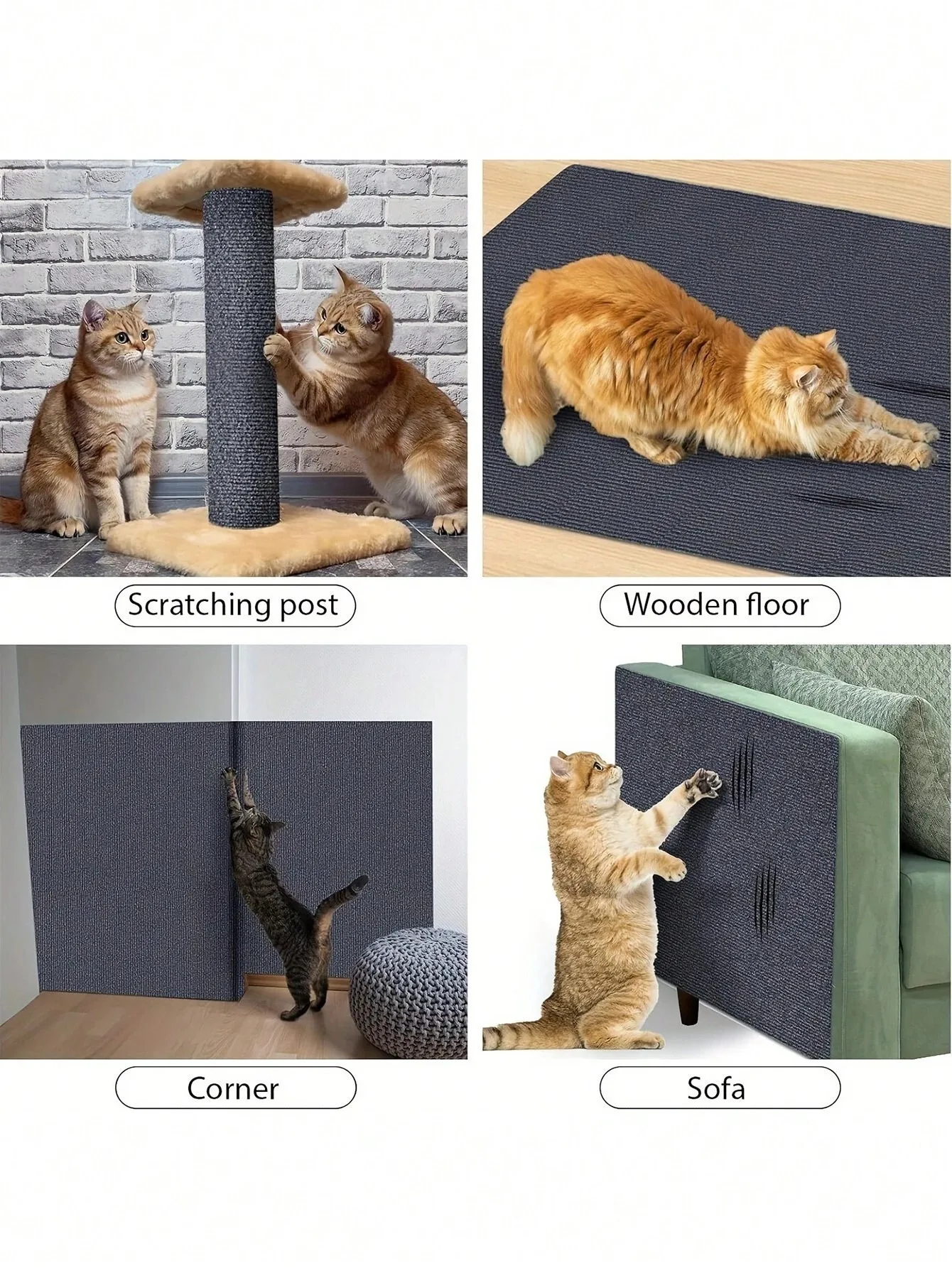 Scratching post

Wooden floor

Corner

Sofa