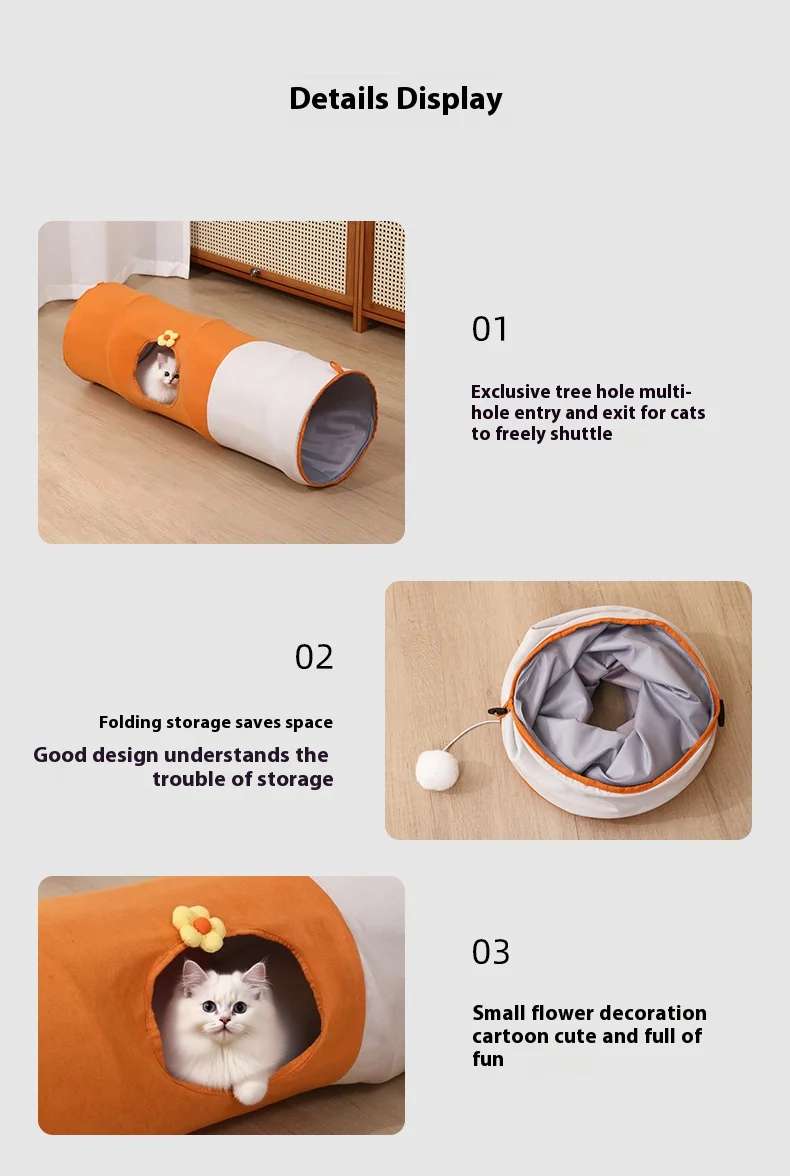 Details Display

01

Exclusive tree hole multi-hole entry and exit for cats to freely shuttle

02

Folding storage saves space

Good design understands the trouble of storage

03

Small flower decoration cartoon cute and full of fun