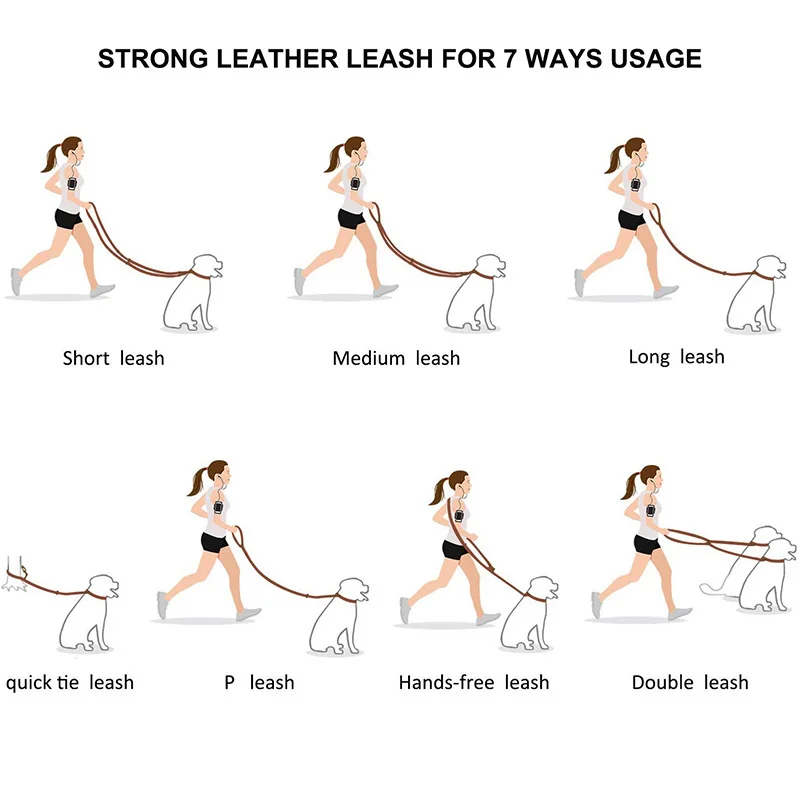 STRONG LEATHER LEASH FOR 7 WAYS USAGE

Short leash

Medium leash

Long leash

quick tie leash

P leash

Hands-free leash

Double leash