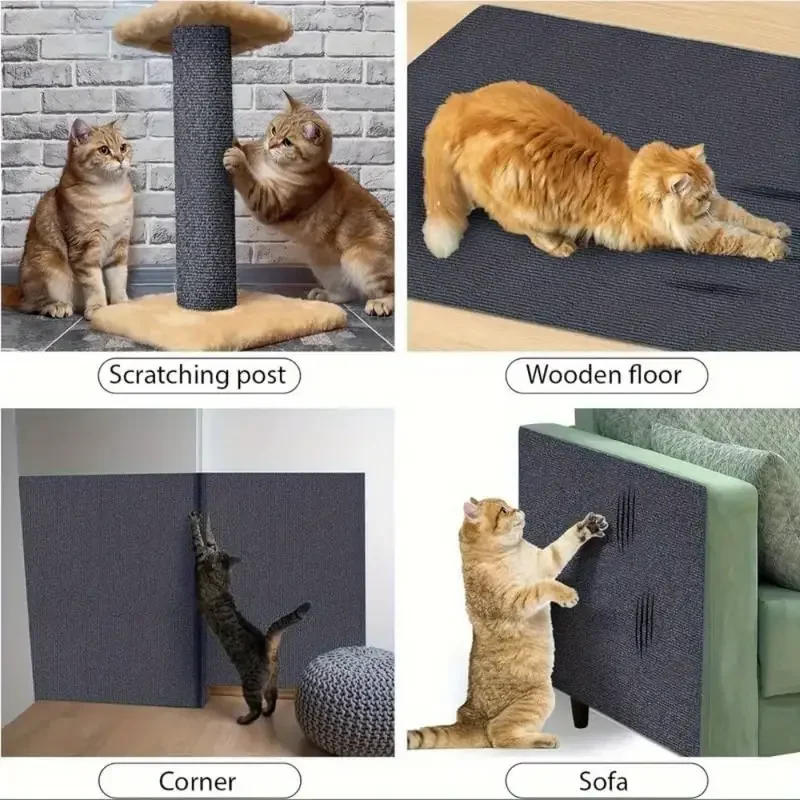 Scratching post

Wooden floor

Corner

Sofa