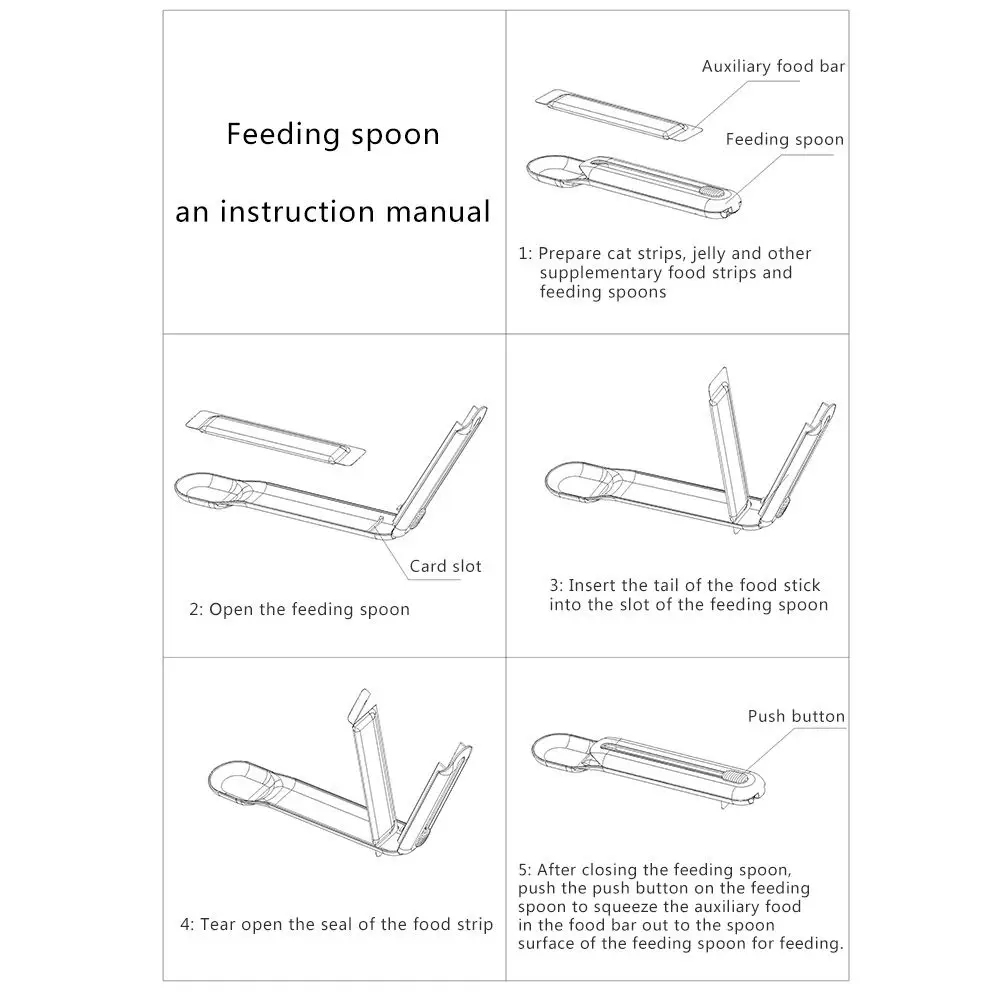 Feeding spoon

an instruction manual

Auxiliary food bar

Feeding spoon

1: Prepare cat strips, jelly and other supplementary food strips and feeding spoons

Card slot

2: Open the feeding spoon

3: Insert the tail of the food stick into the slot of the feeding spoon

4: Tear open the seal of the food strip

Push button

5: After closing the feeding spoon, push the push button on the feeding spoon to squeeze the auxiliary food in the food bar out to the spoon surface of the feeding spoon for feeding.