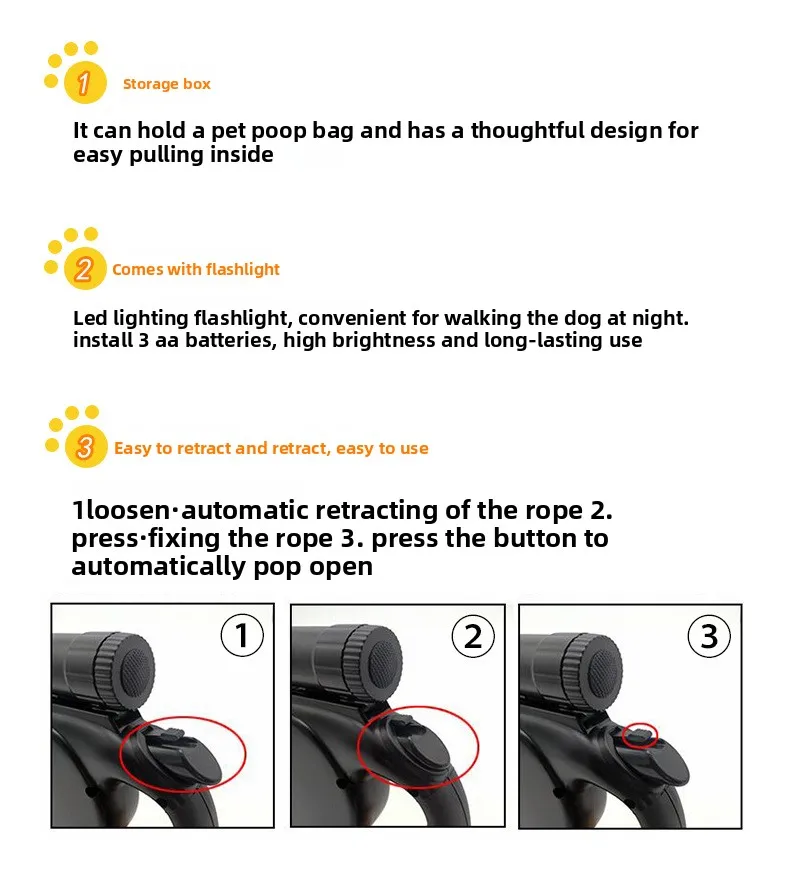 1 Storage box

It can hold a pet poop bag and has a thoughtful design for easy pulling inside

2 Comes with flashlight

Led lighting flashlight, convenient for walking the dog at night. install 3 aa batteries, high brightness and long-lasting use

3 Easy to retract and retract, easy to use

1loosen·automatic retracting of the rope 2. press·fixing the rope 3. press the button to automatically pop open

1

2

3