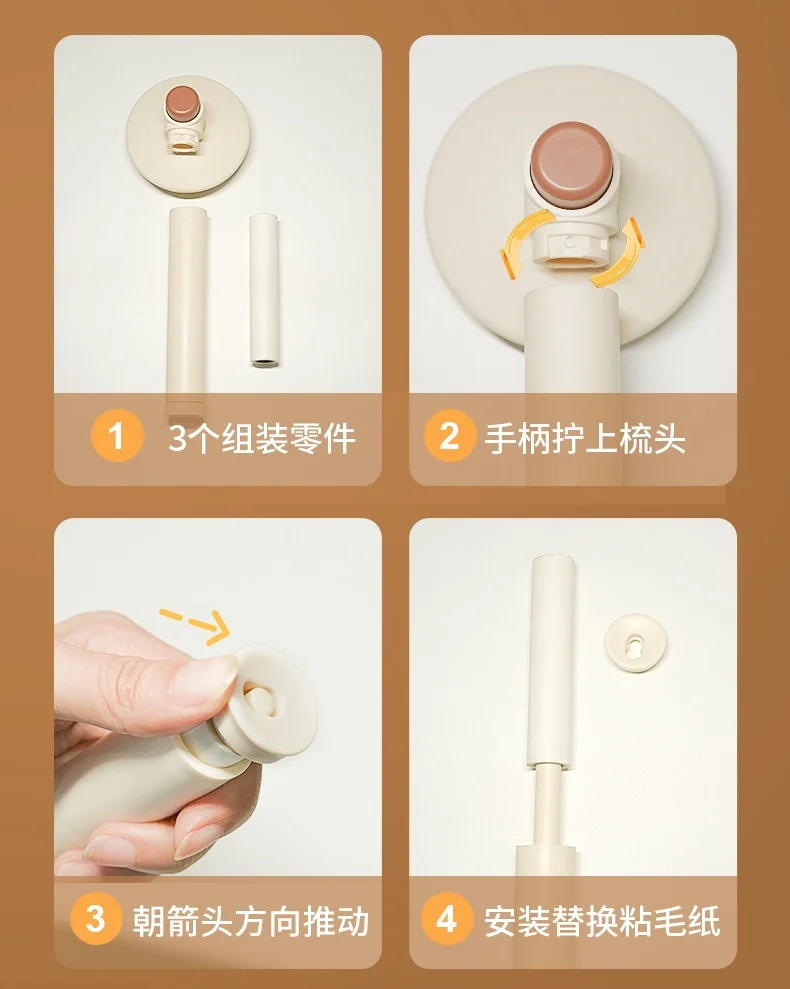 1 3个组装零件

2 手柄拧上梳头

3 朝箭头方向推动

4 安装替换粘毛纸