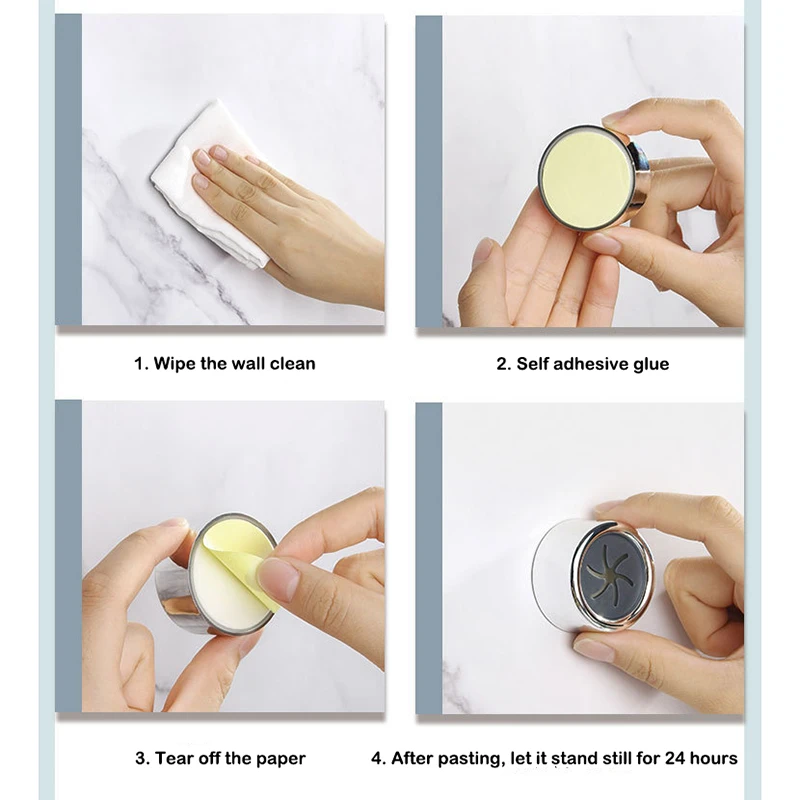 1. Wipe the wall clean

2. Self adhesive glue

3. Tear off the paper

4. After pasting, let it stand still for 24 hours